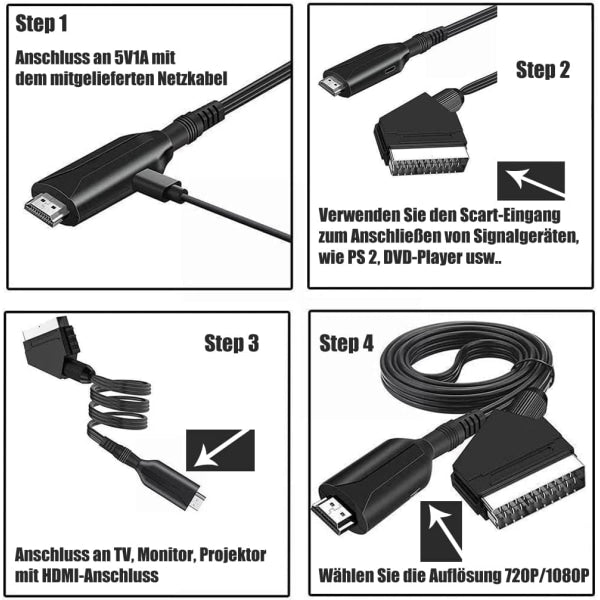 Step 1

Anschluss an 5V1A mit dem mitgelieferten Netzkabel

Step 2

Verwenden Sie den Scart-Eingang zum Anschließen von Signalgeräten, wie PS 2, DVD-Player usw..

Step 3

Anschluss an TV, Monitor, Projektor mit HDMI-Anschluss

Step 4

Wählen Sie die Auflösung 720P/1080P