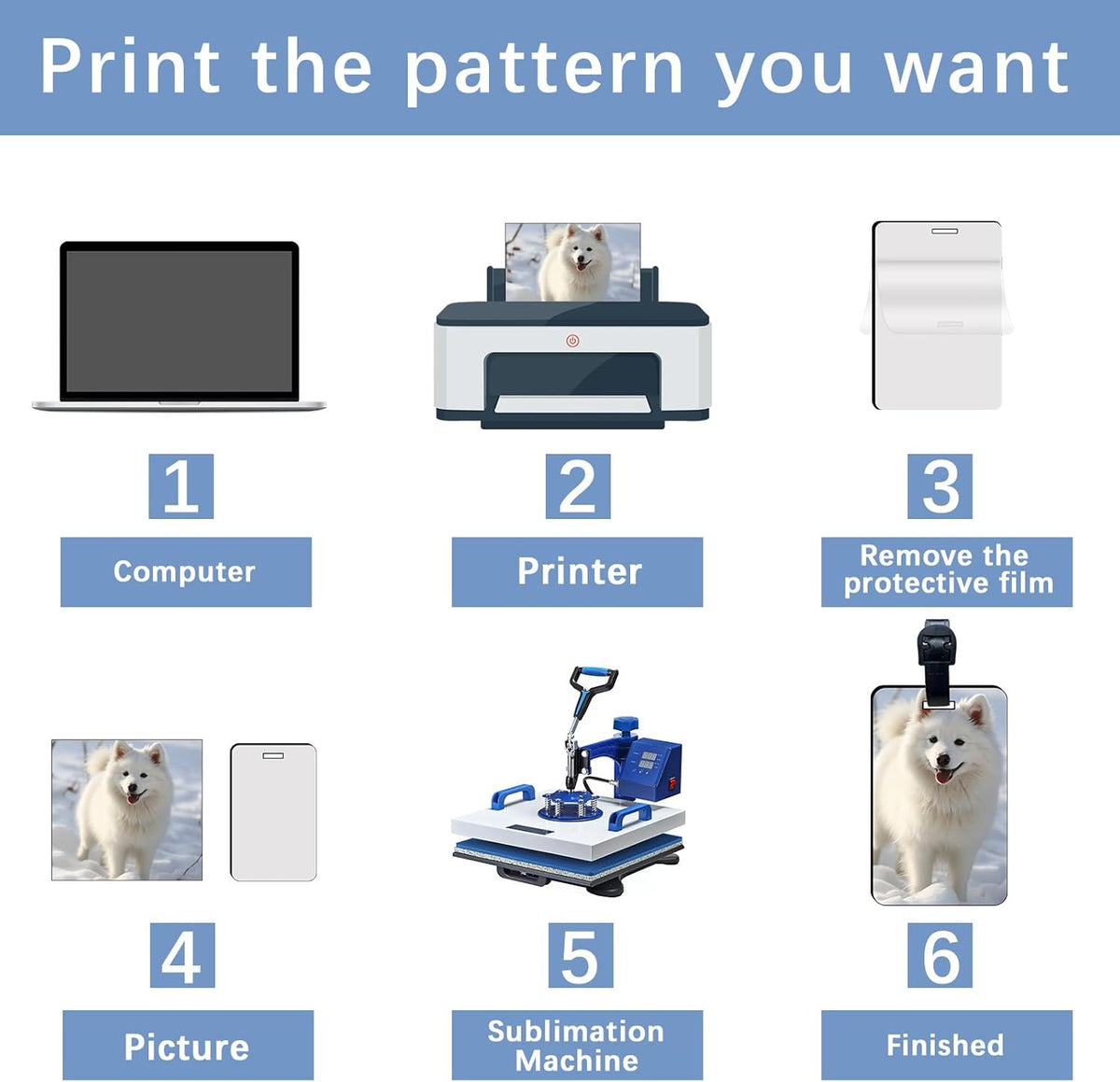 Print the pattern you want

1

Computer

2

Printer

3

Remove the protective film

4

Picture

5

Sublimation Machine

6

Finished