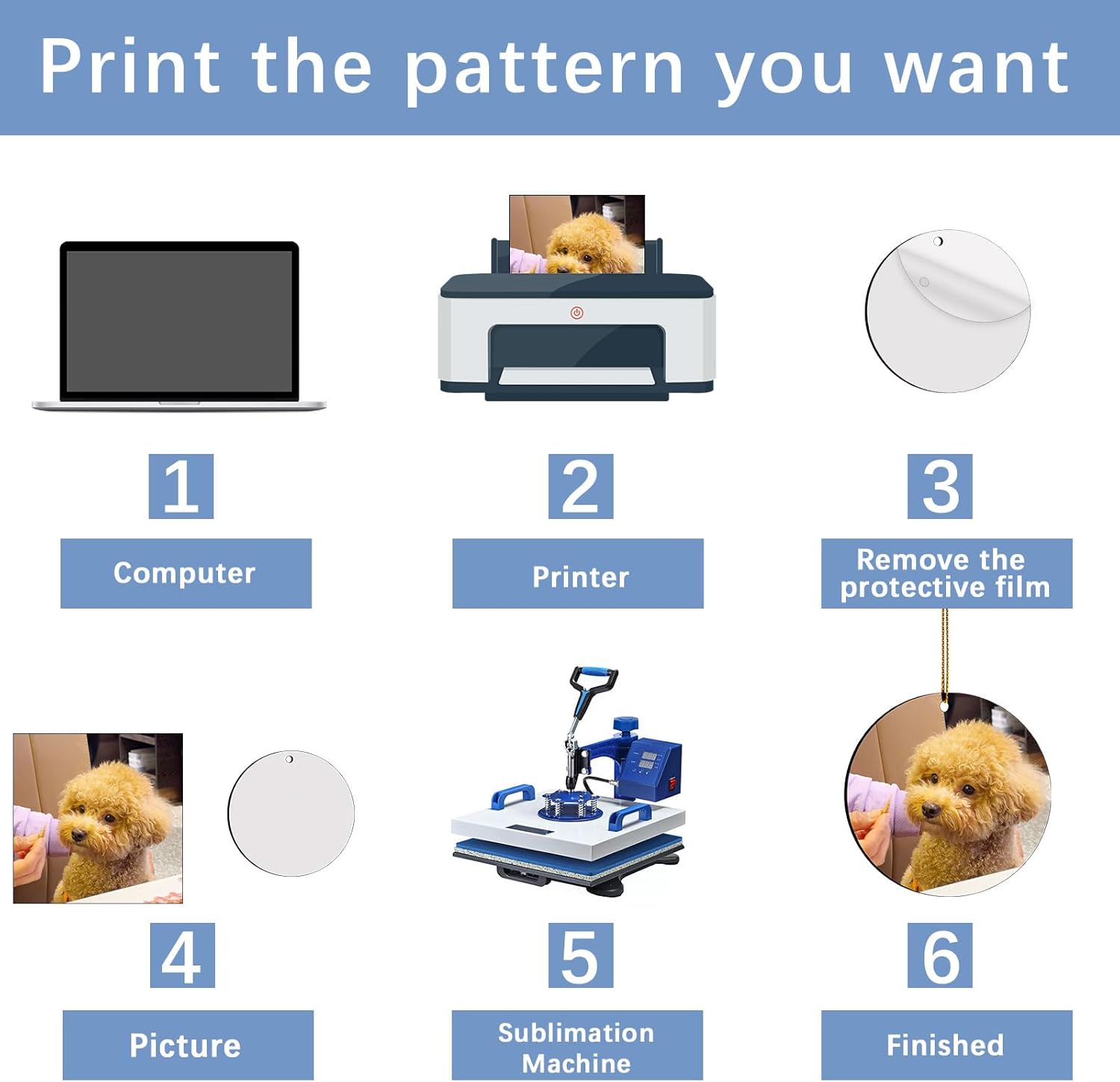 Print the pattern you want

1

Computer

2

Printer

3

Remove the protective film

4

Picture

5

Sublimation Machine

6

Finished