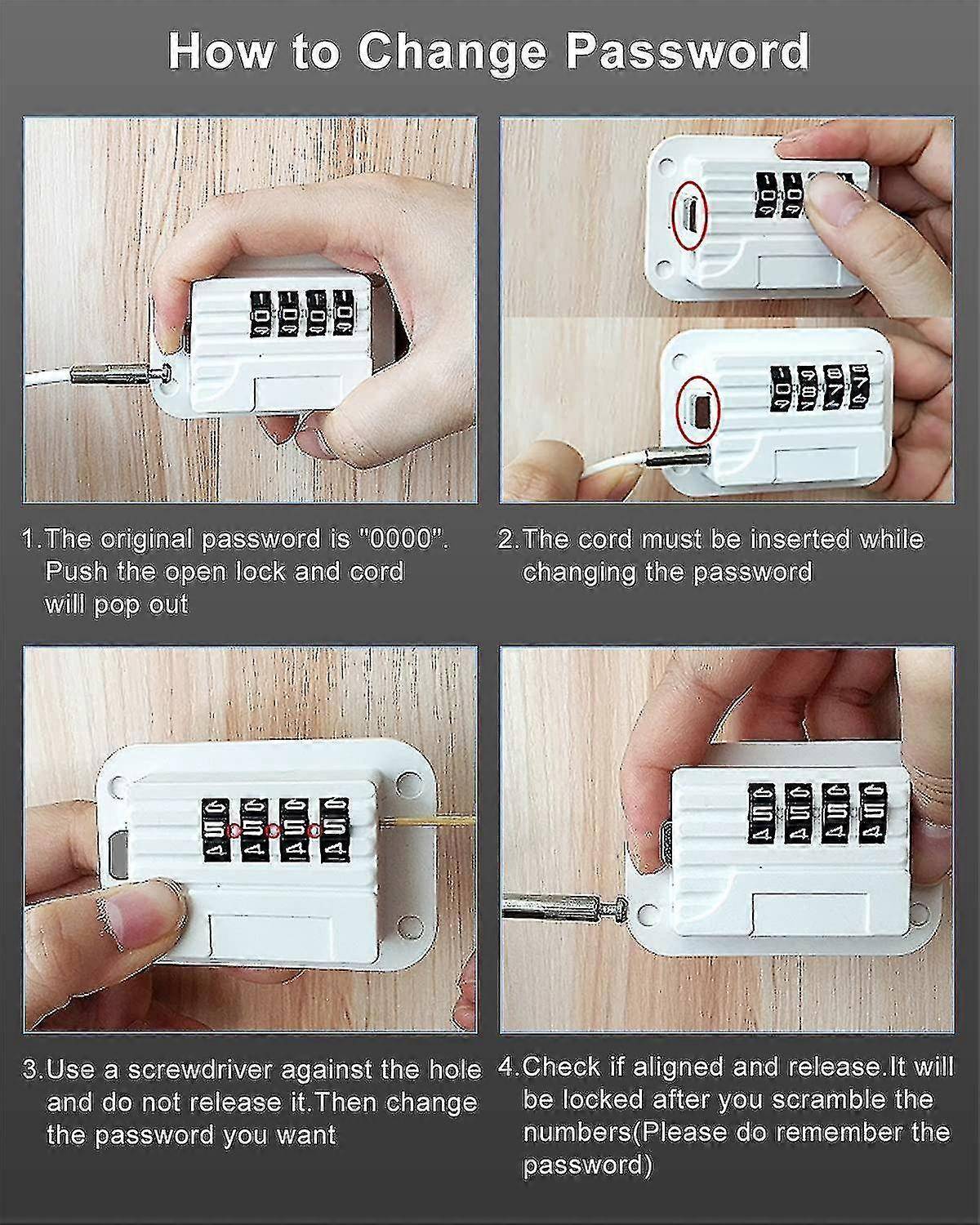 How to Change Password

1.The original password is "0000". Push the open lock and cord will pop out

2.The cord must be inserted while changing the password

3.Use a screwdriver against the hole and do not release it.Then change the password you want

4.Check if aligned and release.It will be locked after you scramble the numbers(Please do remember the password)