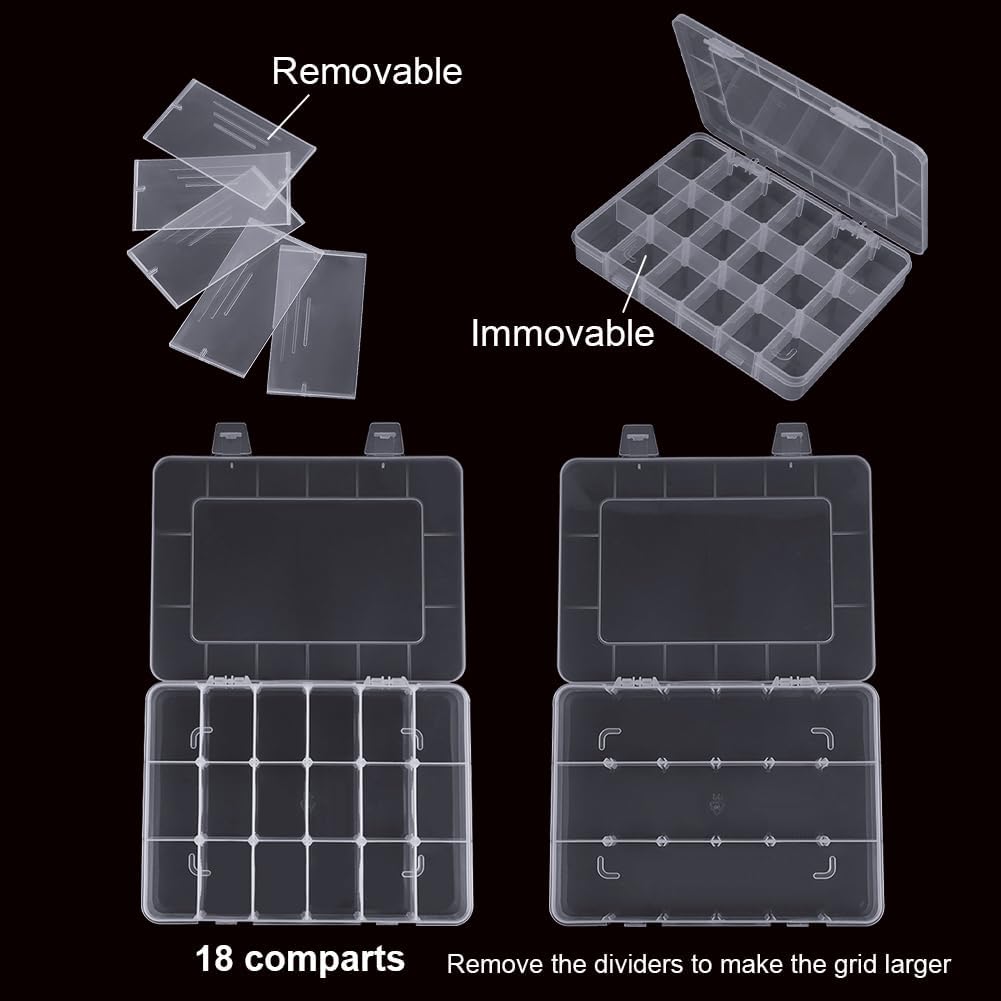 Removable

Immovable

18 comparts

Remove the dividers to make the grid larger