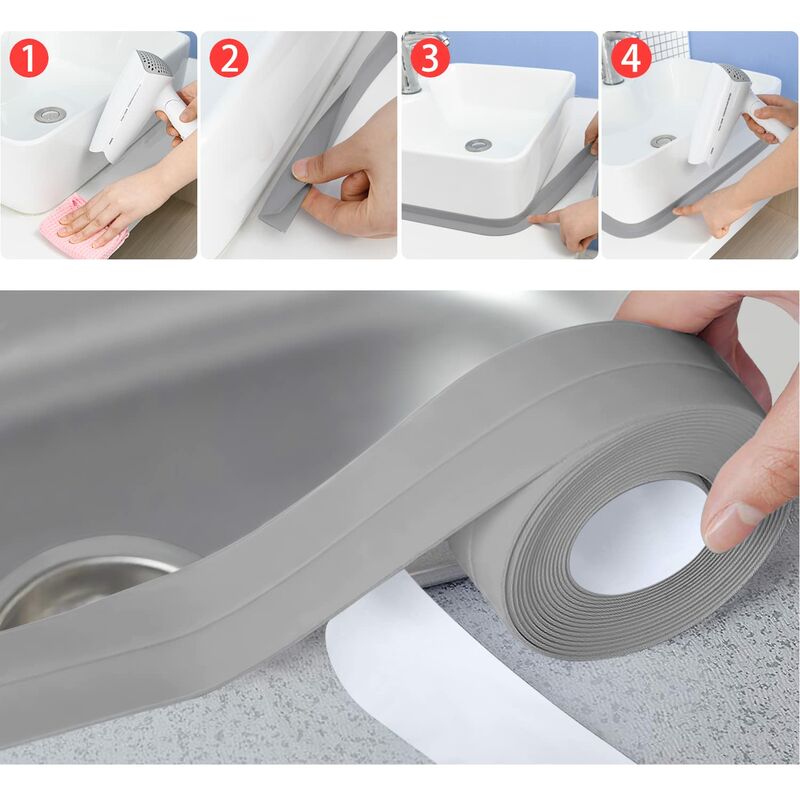 1
2
3
4