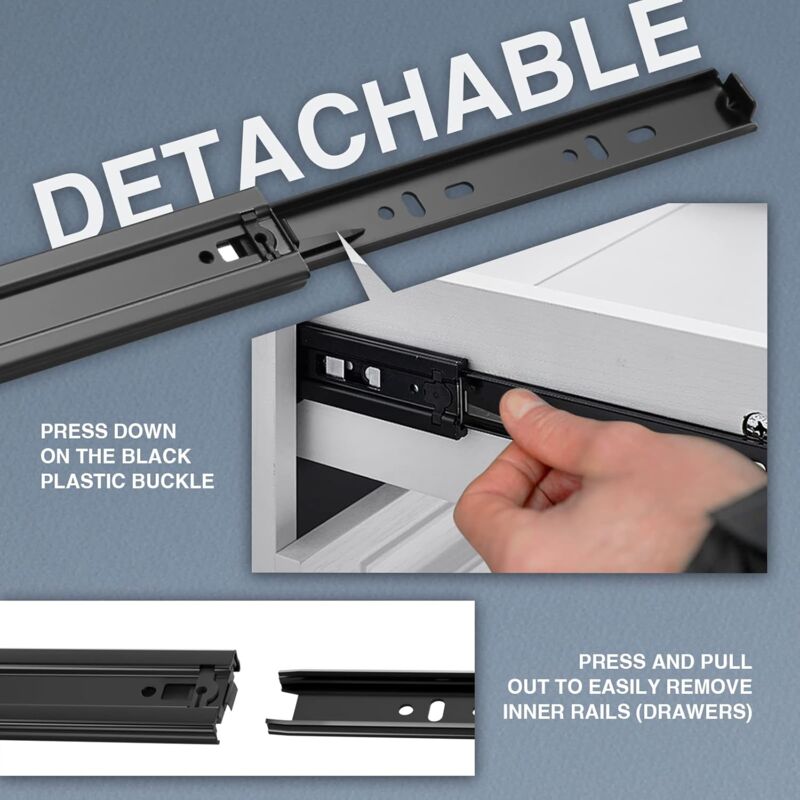 DETACHABLE

PRESS DOWN ON THE BLACK PLASTIC BUCKLE

PRESS AND PULL OUT TO EASILY REMOVE INNER RAILS (DRAWERS)