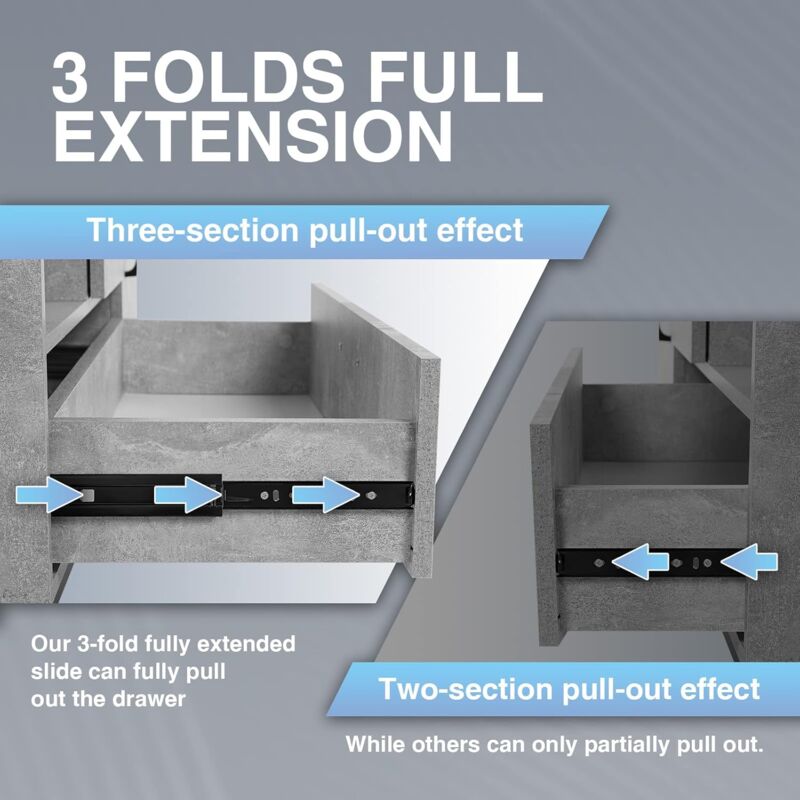 3 FOLDS FULL EXTENSION

Three-section pull-out effect

Our 3-fold fully extended slide can fully pull out the drawer

Two-section pull-out effect

While others can only partially pull out.