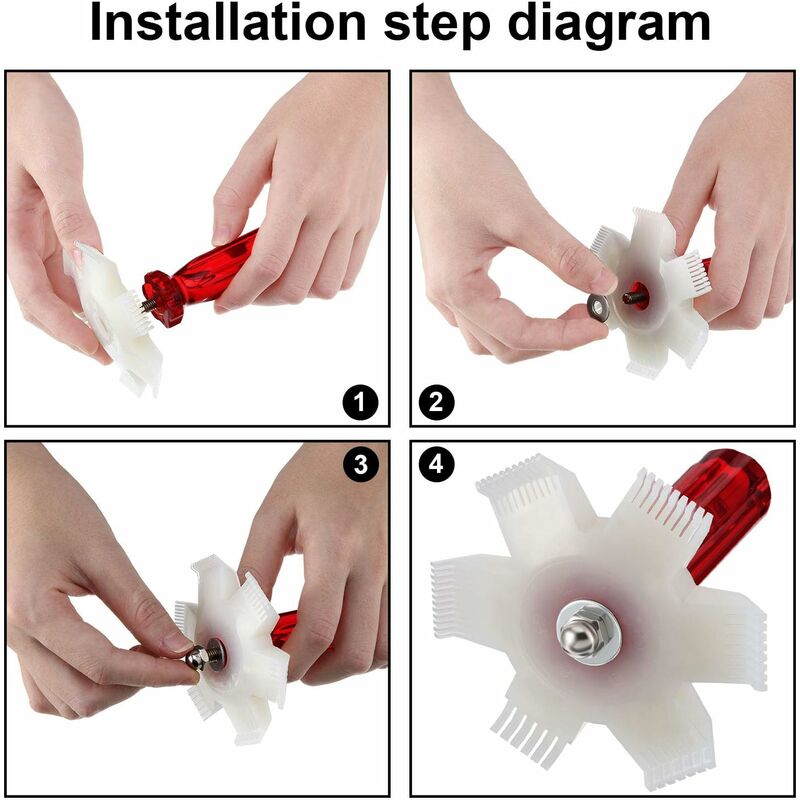 Installation step diagram

1

2

3

4