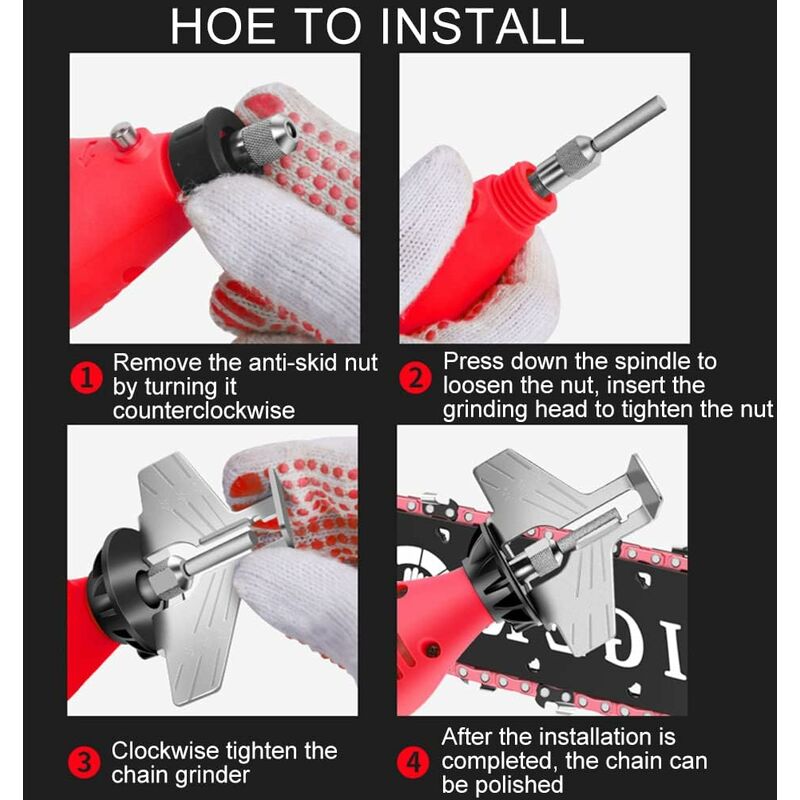 HOE TO INSTALL

1 Remove the anti-skid nut by turning it counterclockwise

2 Press down the spindle to loosen the nut, insert the grinding head to tighten the nut

3 Clockwise tighten the chain grinder

4 After the installation is completed, the chain can be polished