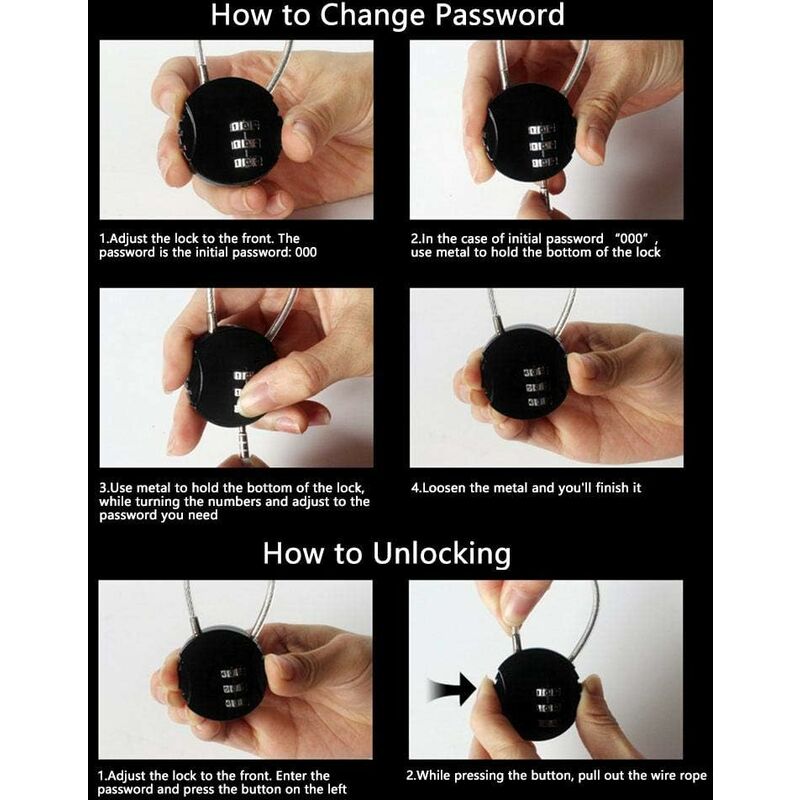 How to Change Password

1.Adjust the lock to the front. The password is the initial password: 000

2.In the case of initial password "000", use metal to hold the bottom of the lock

3.Use metal to hold the bottom of the lock, while turning the numbers and adjust to the password you need

4.Loosen the metal and you'll finish it

How to Unlocking

1.Adjust the lock to the front. Enter the password and press the button on the left

2.While pressing the button, pull out the wire rope