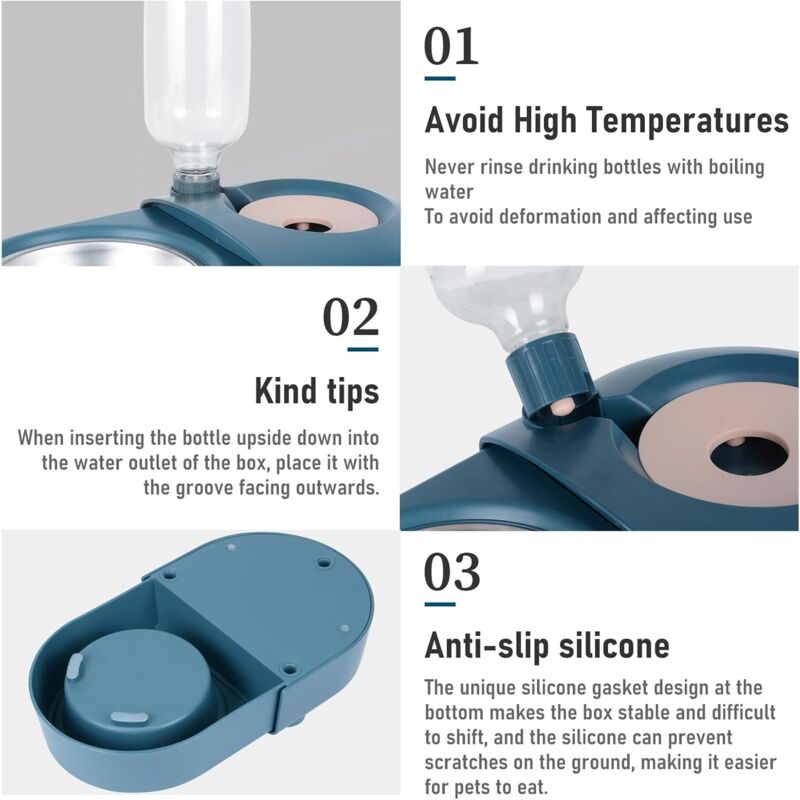 01

Avoid High Temperatures

Never rinse drinking bottles with boiling water
To avoid deformation and affecting use

02

Kind tips

When inserting the bottle upside down into the water outlet of the box, place it with the groove facing outwards.

03

Anti-slip silicone

The unique silicone gasket design at the bottom makes the box stable and difficult to shift, and the silicone can prevent scratches on the ground, making it easier for pets to eat.