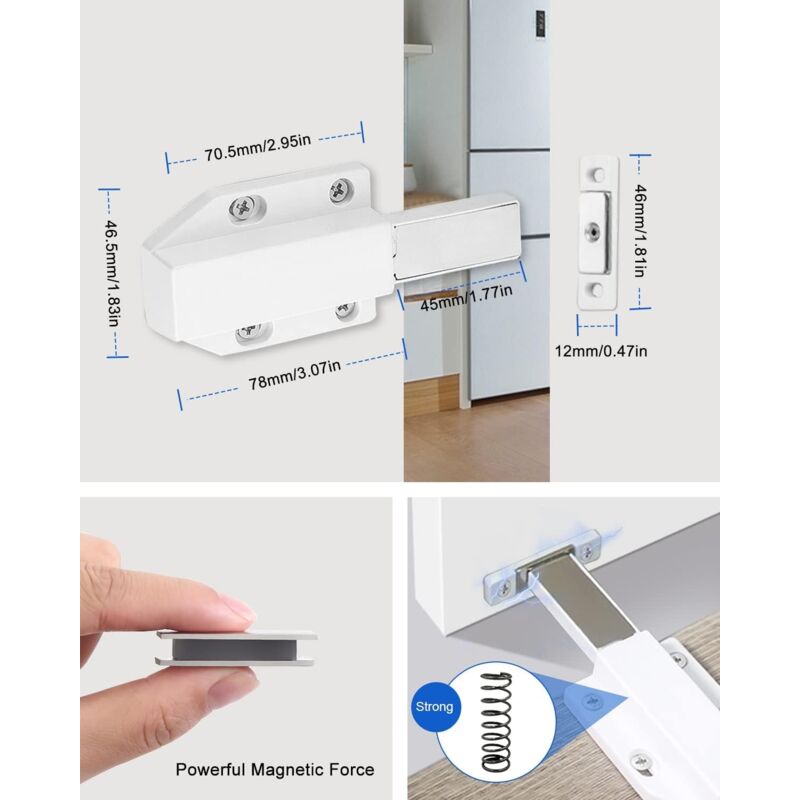 70.5mm/2.95in

46.5mm/1.83in

45mm/1.77in

78mm/3.07in

46mm/1.81in

12mm/0.47in

Powerful Magnetic Force

Strong