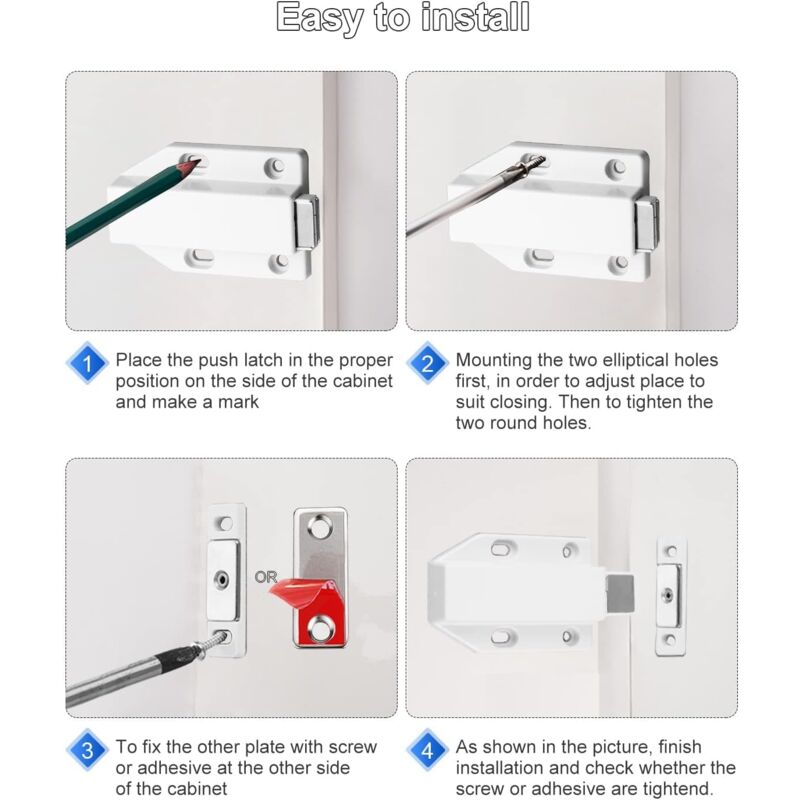 Easy to install

1 Place the push latch in the proper position on the side of the cabinet and make a mark

2 Mounting the two elliptical holes first, in order to adjust place to suit closing. Then to tighten the two round holes.

OR

3 To fix the other plate with screw or adhesive at the other side of the cabinet

4 As shown in the picture, finish installation and check whether the screw or adhesive are tightend.