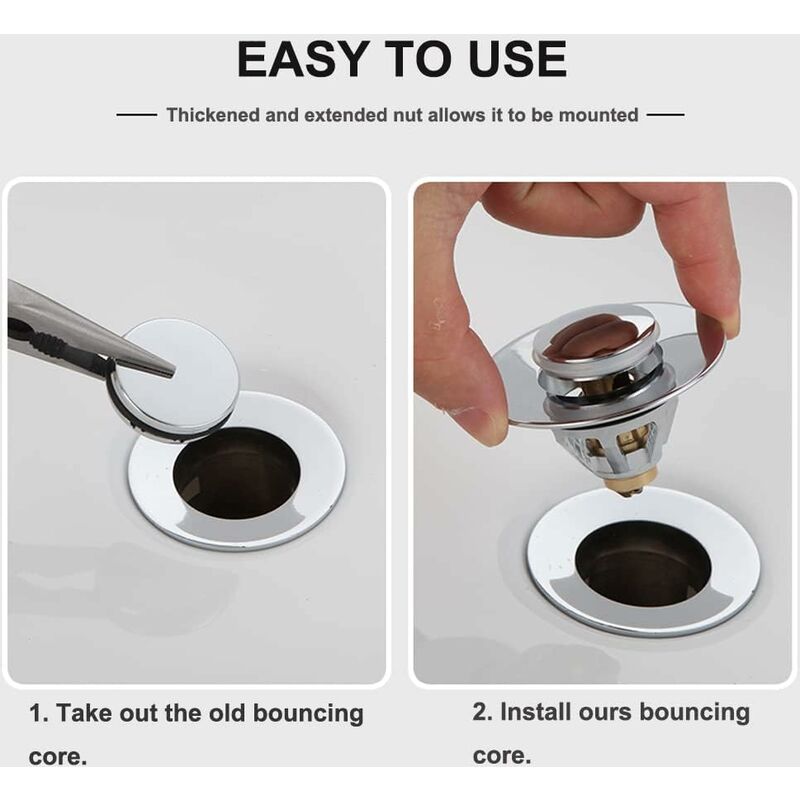 EASY TO USE

— Thickened and extended nut allows it to be mounted —

1. Take out the old bouncing core.

2. Install ours bouncing core.