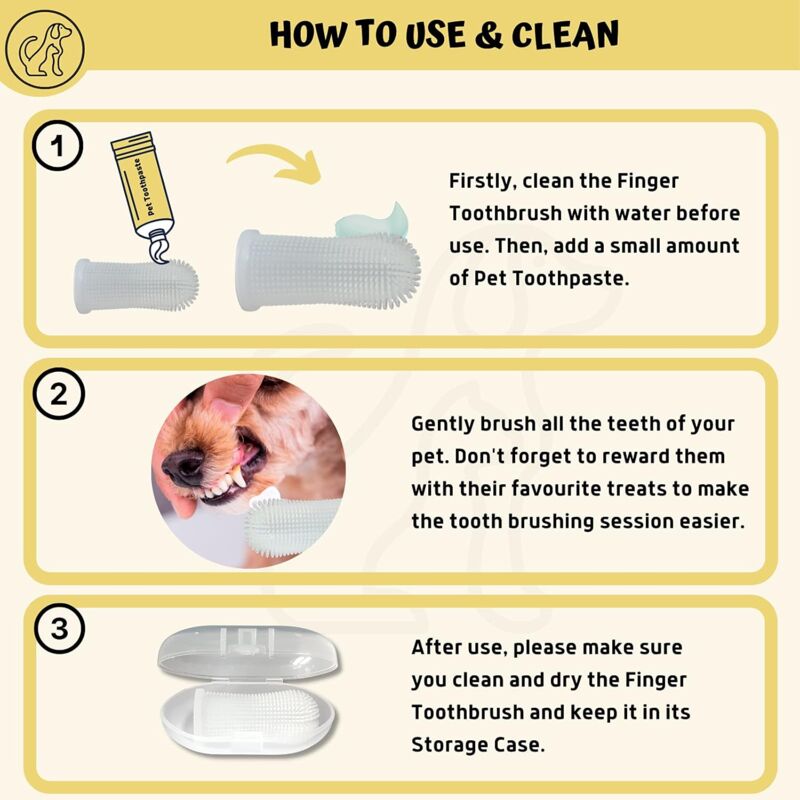 HOW TO USE & CLEAN

1

Pet Toothpaste

Firstly, clean the Finger Toothbrush with water before use. Then, add a small amount of Pet Toothpaste.

2

Gently brush all the teeth of your pet. Don't forget to reward them with their favourite treats to make the tooth brushing session easier.

3

After use, please make sure you clean and dry the Finger Toothbrush and keep it in its Storage Case.