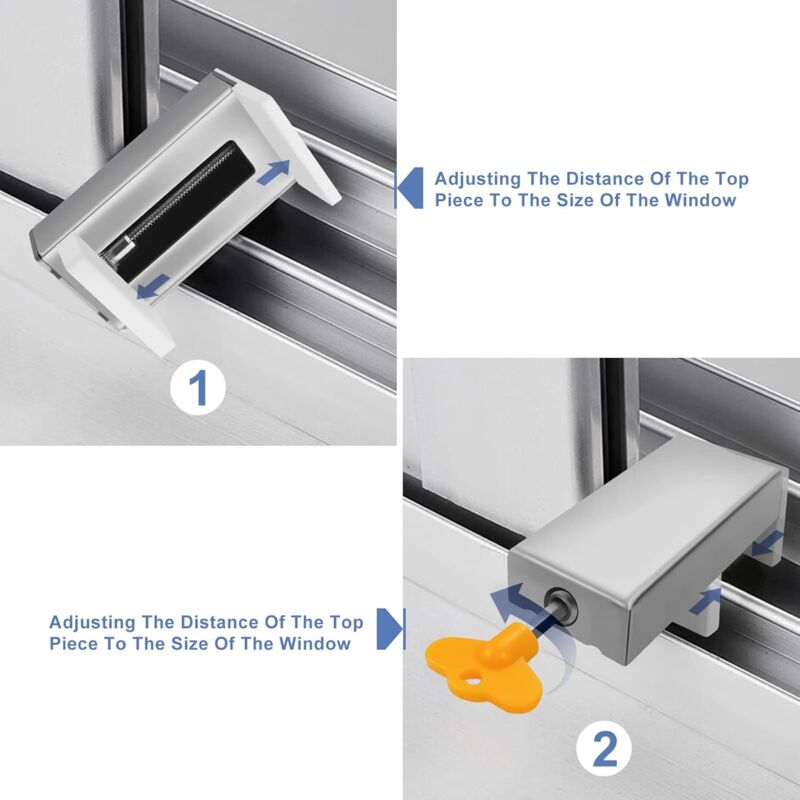 Adjusting The Distance Of The Top Piece To The Size Of The Window

1

Adjusting The Distance Of The Top Piece To The Size Of The Window

2