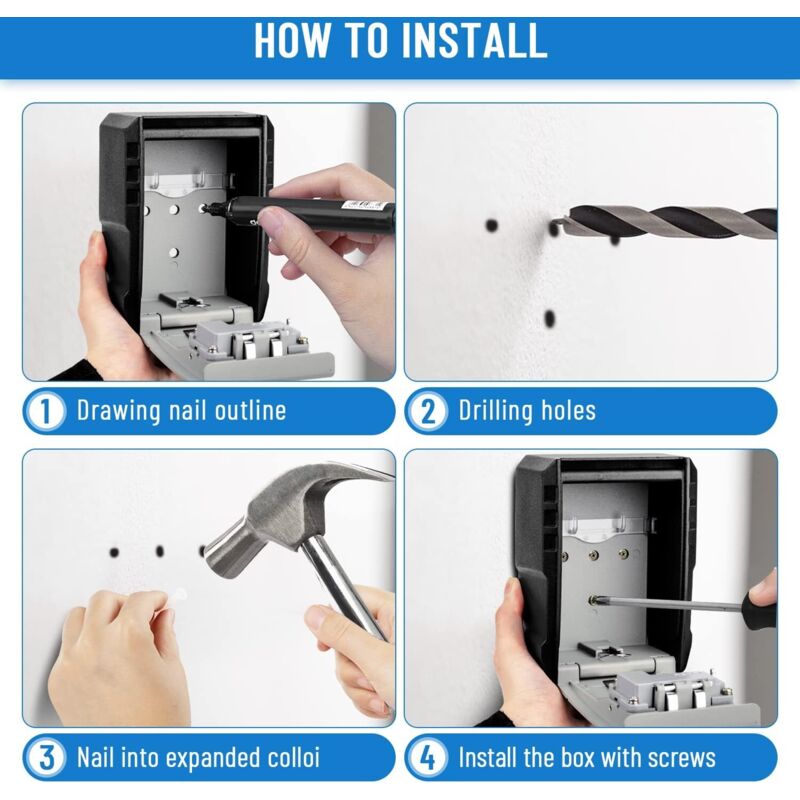 HOW TO INSTALL

1 Drawing nail outline

2 Drilling holes

3 Nail into expanded colloi

4 Install the box with screws