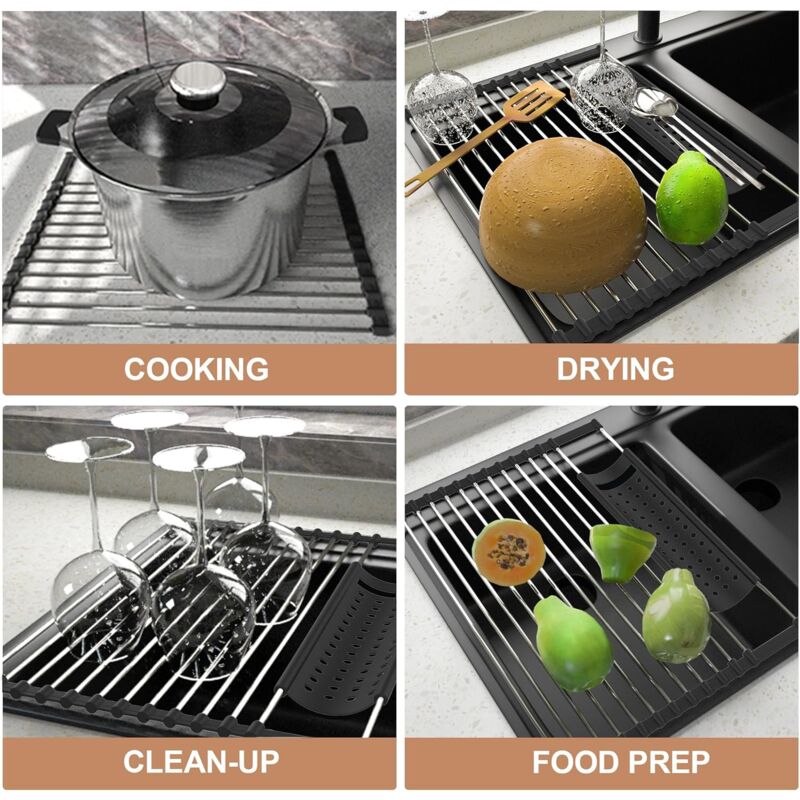 COOKING

DRYING

CLEAN-UP

FOOD PREP