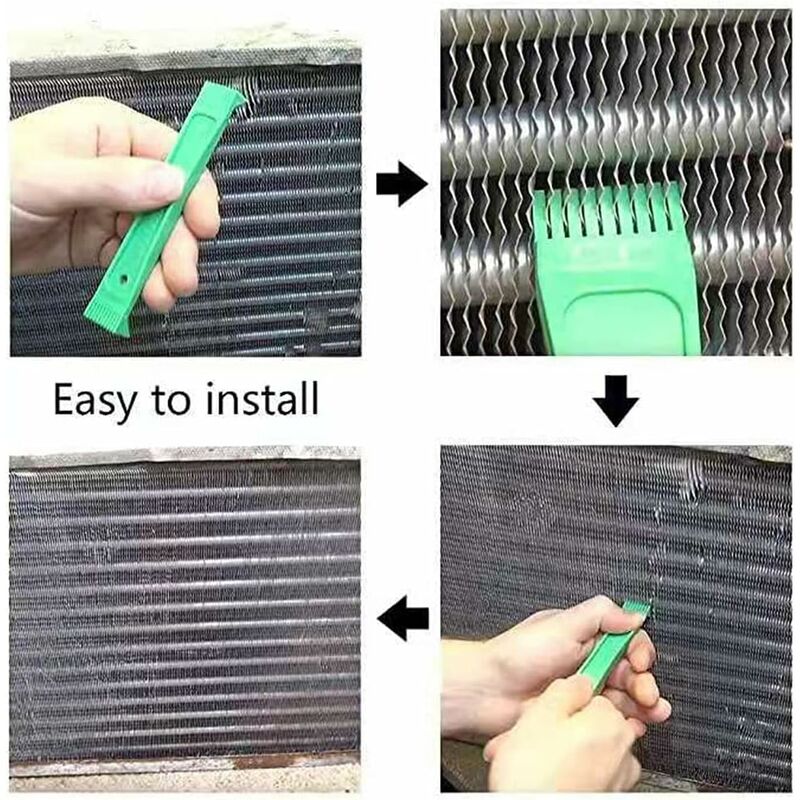 Easy to install