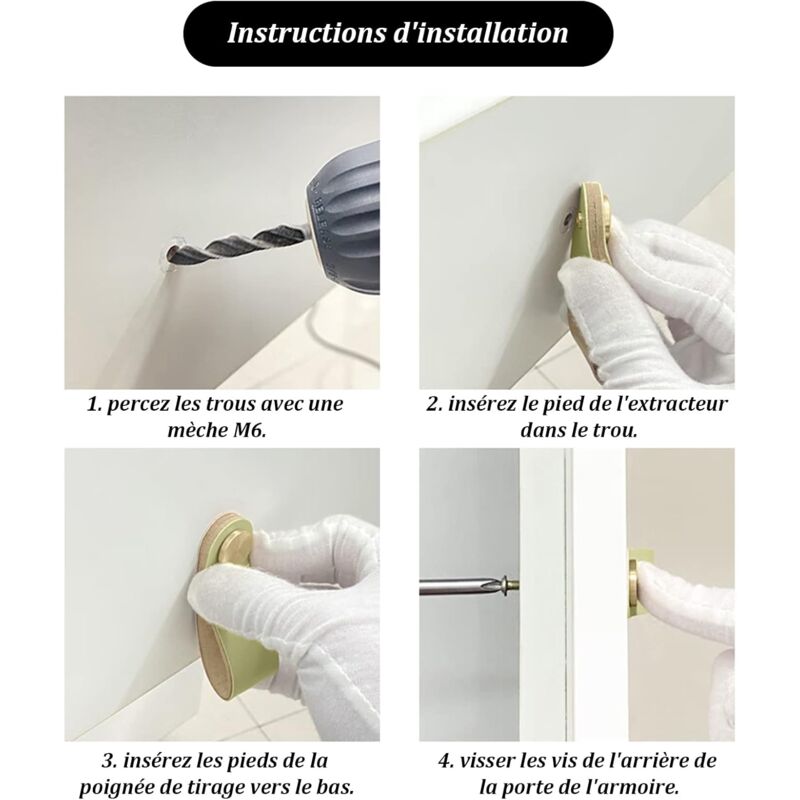 Instructions d'installation

1. percez les trous avec une mèche M6.

2. insérez le pied de l'extracteur dans le trou.

3. insérez les pieds de la poignée de tirage vers le bas.

4. visser les vis de l'arrière de la porte de l'armoire.