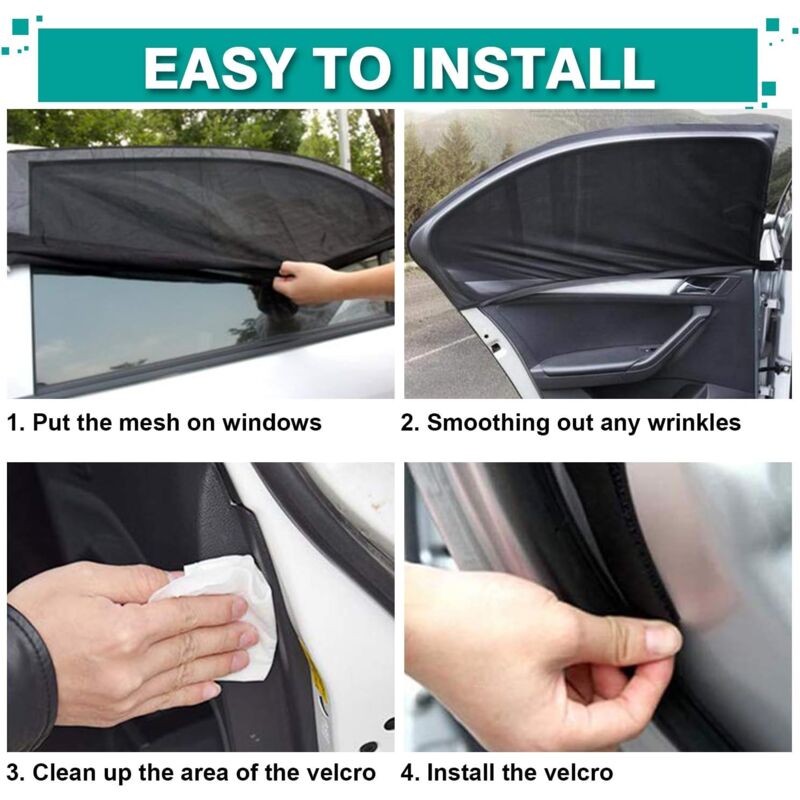 EASY TO INSTALL

1. Put the mesh on windows

2. Smoothing out any wrinkles

3. Clean up the area of the velcro

4. Install the velcro