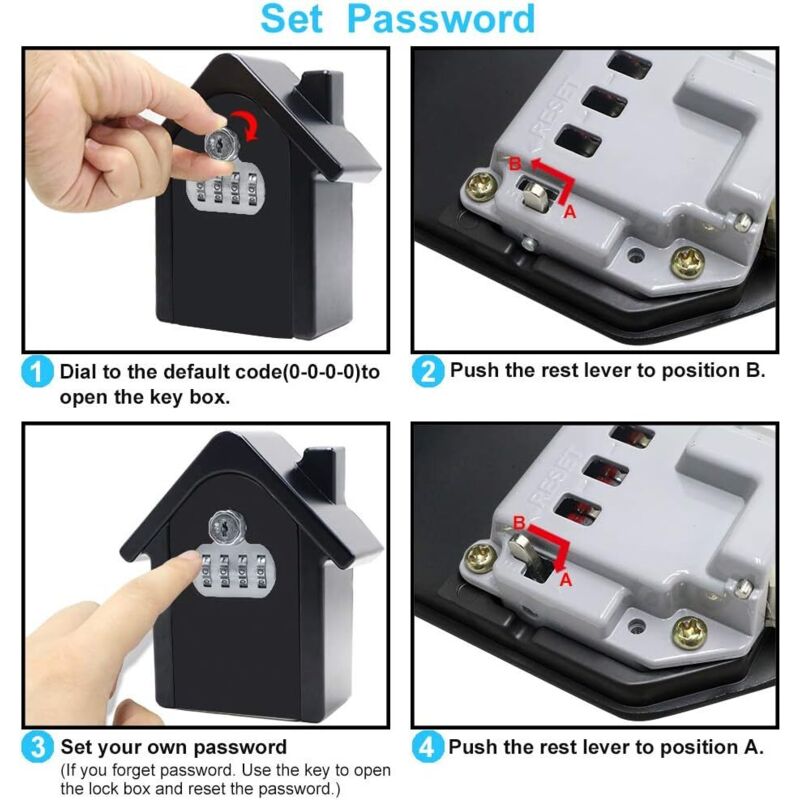 Set Password

RESET
B
A

1 Dial to the default code(0-0-0-0)to open the key box.

2 Push the rest lever to position B.

RESET
B
A

3 Set your own password
(If you forget password. Use the key to open the lock box and reset the password.)

4 Push the rest lever to position A.