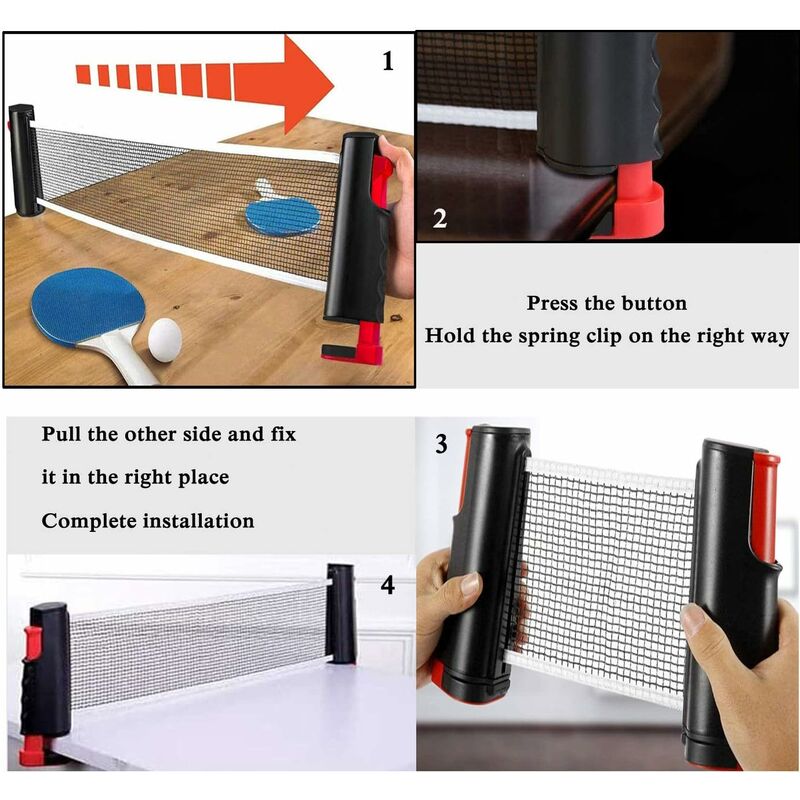 1

2

Press the button
Hold the spring clip on the right way

Pull the other side and fix
it in the right place
Complete installation

3

4