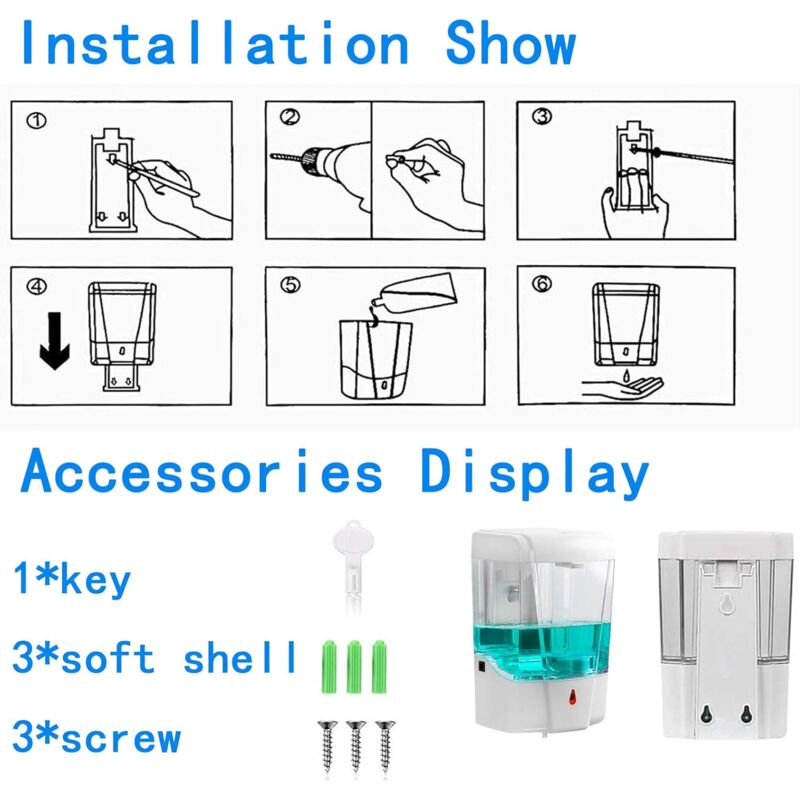 Installation Show

①

②

③

④

⑤

⑥

Accessories Display

1*key

3*soft shell

3*screw