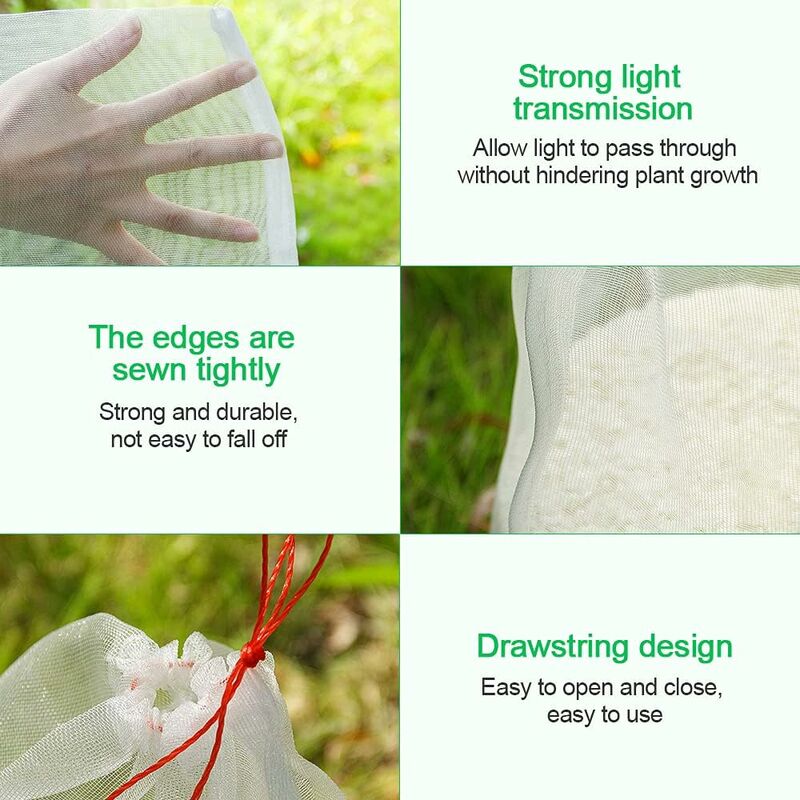 Strong light transmission

Allow light to pass through without hindering plant growth

The edges are sewn tightly

Strong and durable, not easy to fall off

Drawstring design

Easy to open and close, easy to use