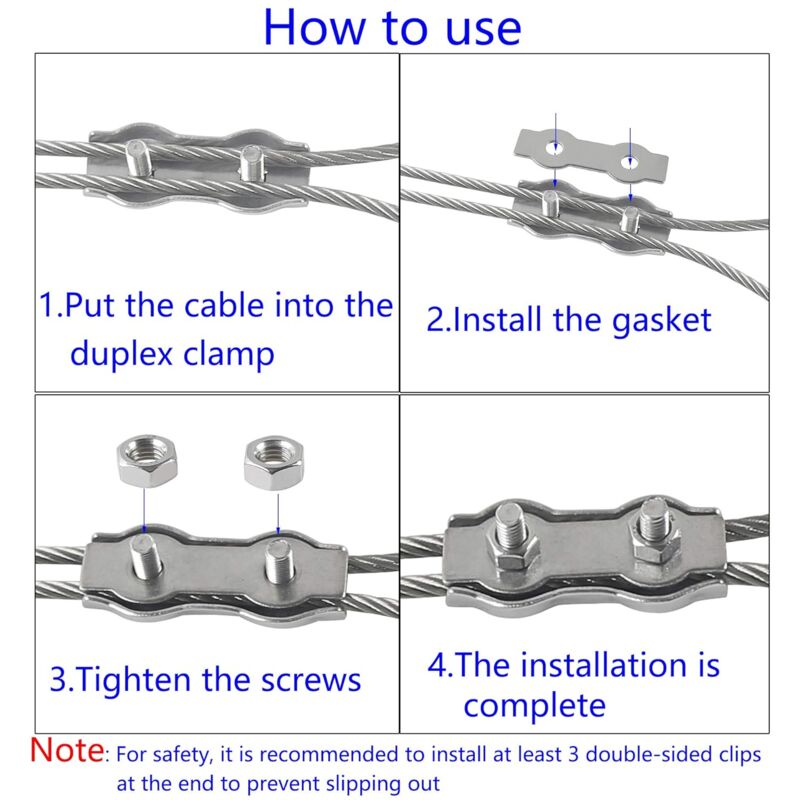 How to use

1.Put the cable into the duplex clamp

2.Install the gasket

3.Tighten the screws

4.The installation is complete

Note: For safety, it is recommended to install at least 3 double-sided clips at the end to prevent slipping out