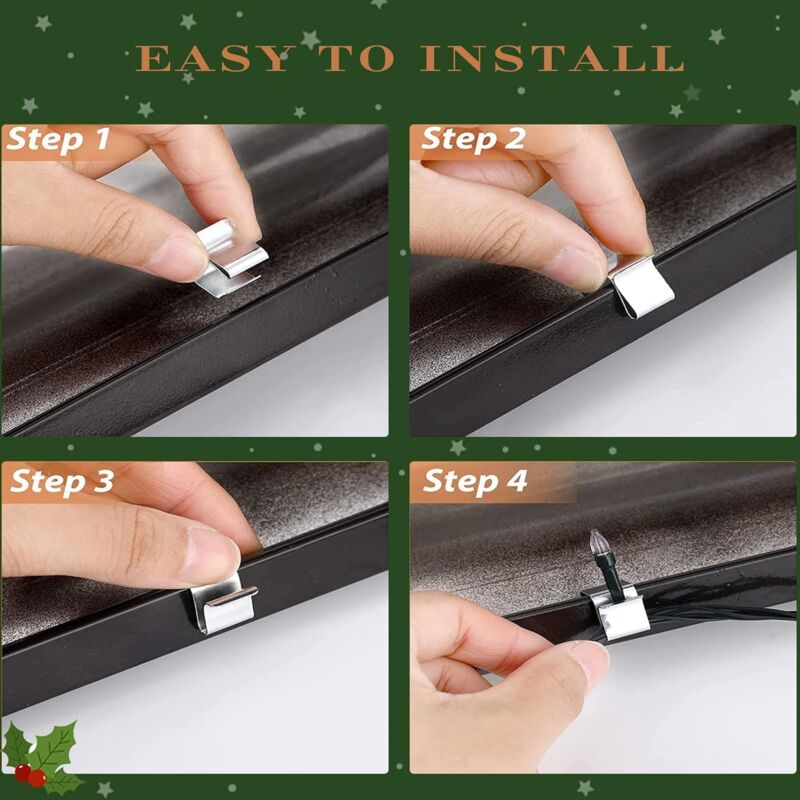 EASY TO INSTALL

Step 1

Step 2

Step 3

Step 4