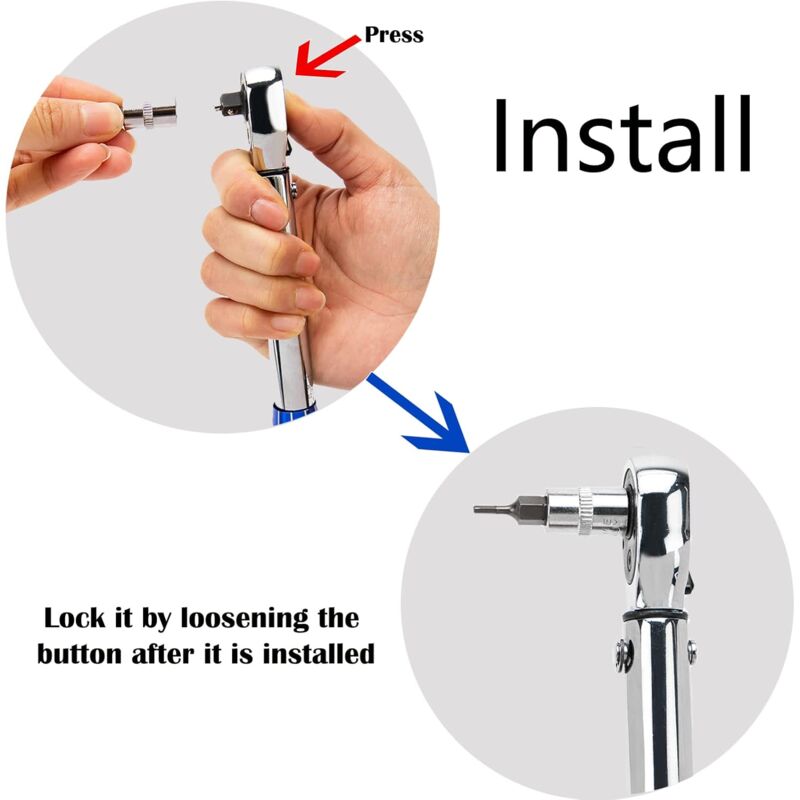 Press

Install

Lock it by loosening the button after it is installed