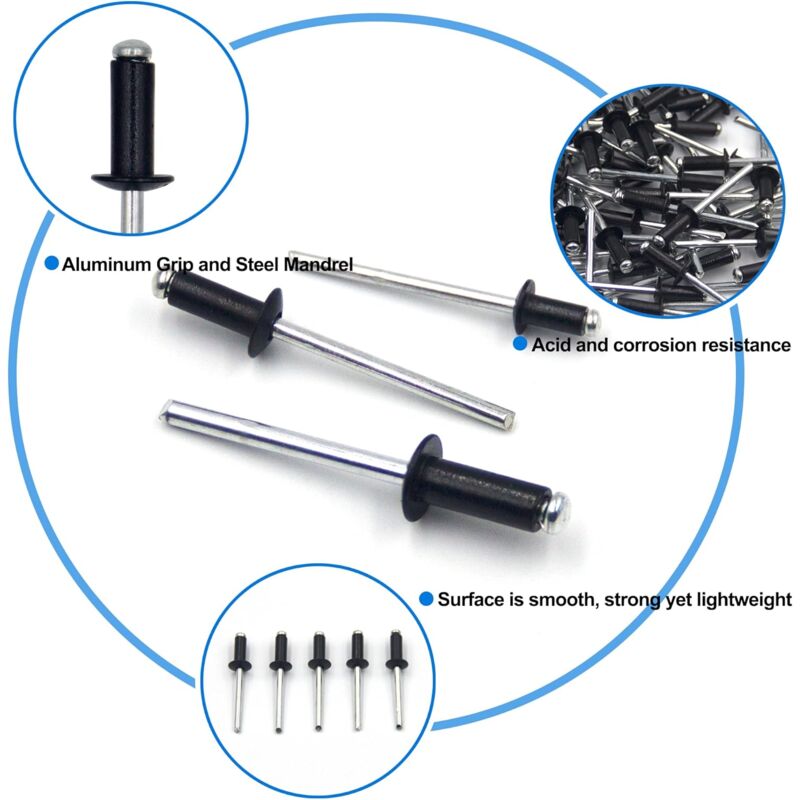 Aluminum Grip and Steel Mandrel

Acid and corrosion resistance

Surface is smooth, strong yet lightweight