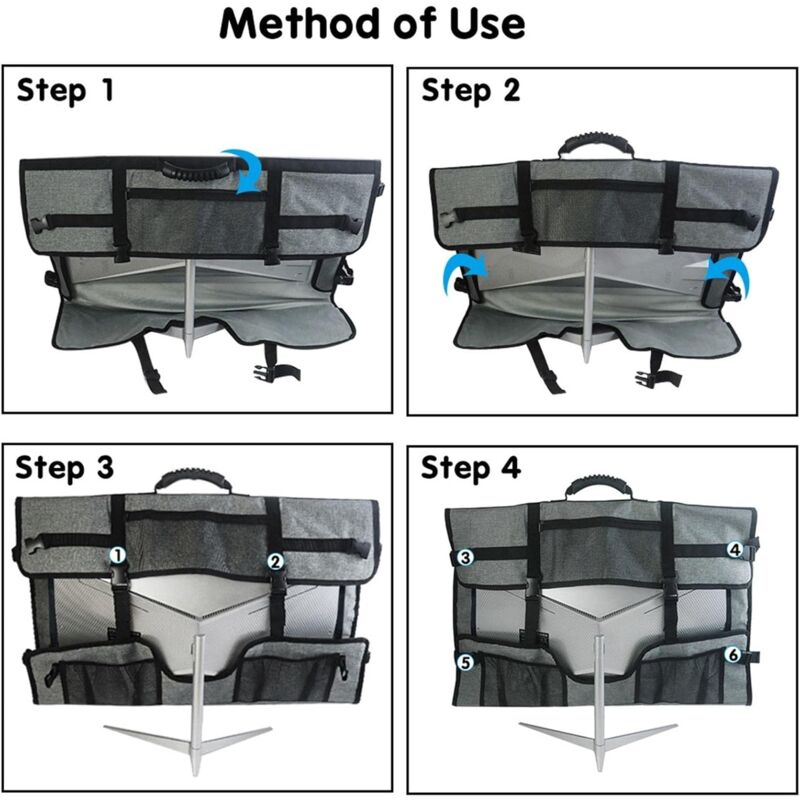 Method of Use

Step 1

Step 2

Step 3

1

2

Step 4

3

4

5

6