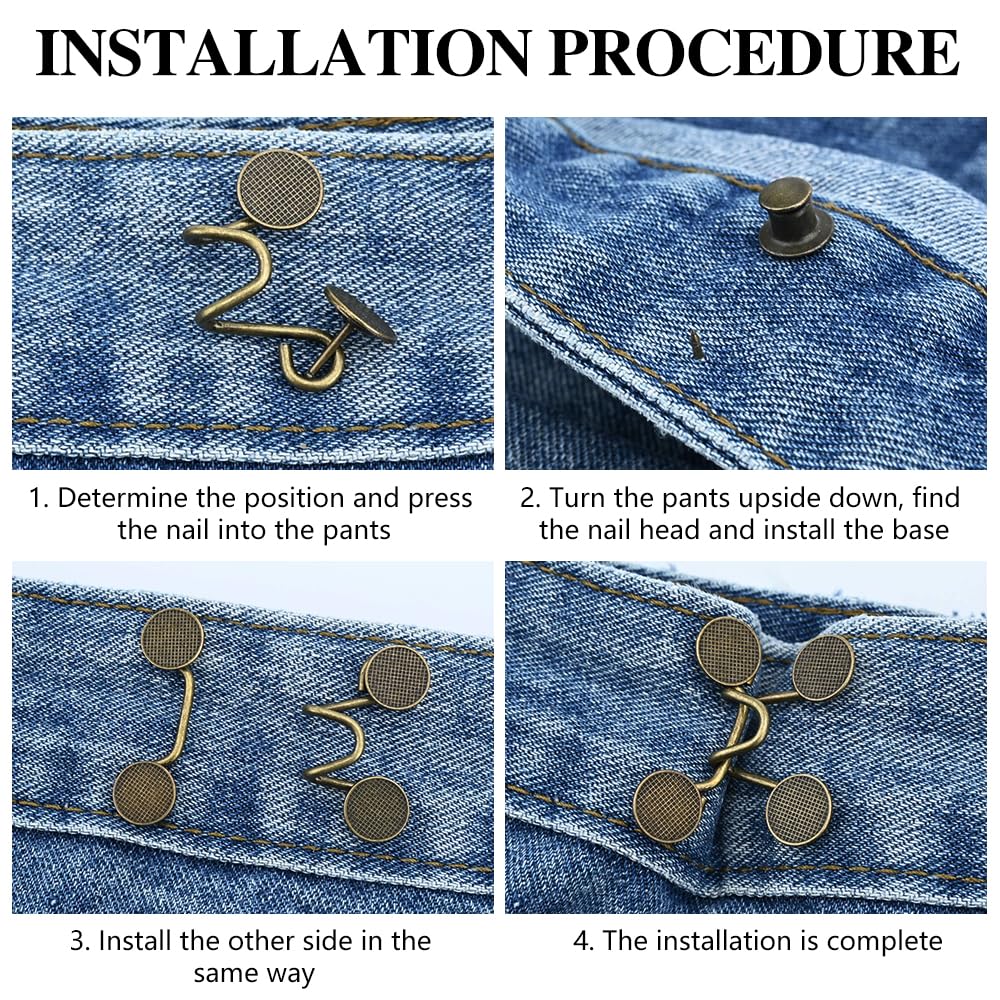 INSTALLATION PROCEDURE

1. Determine the position and press the nail into the pants

2. Turn the pants upside down, find the nail head and install the base

3. Install the other side in the same way

4. The installation is complete