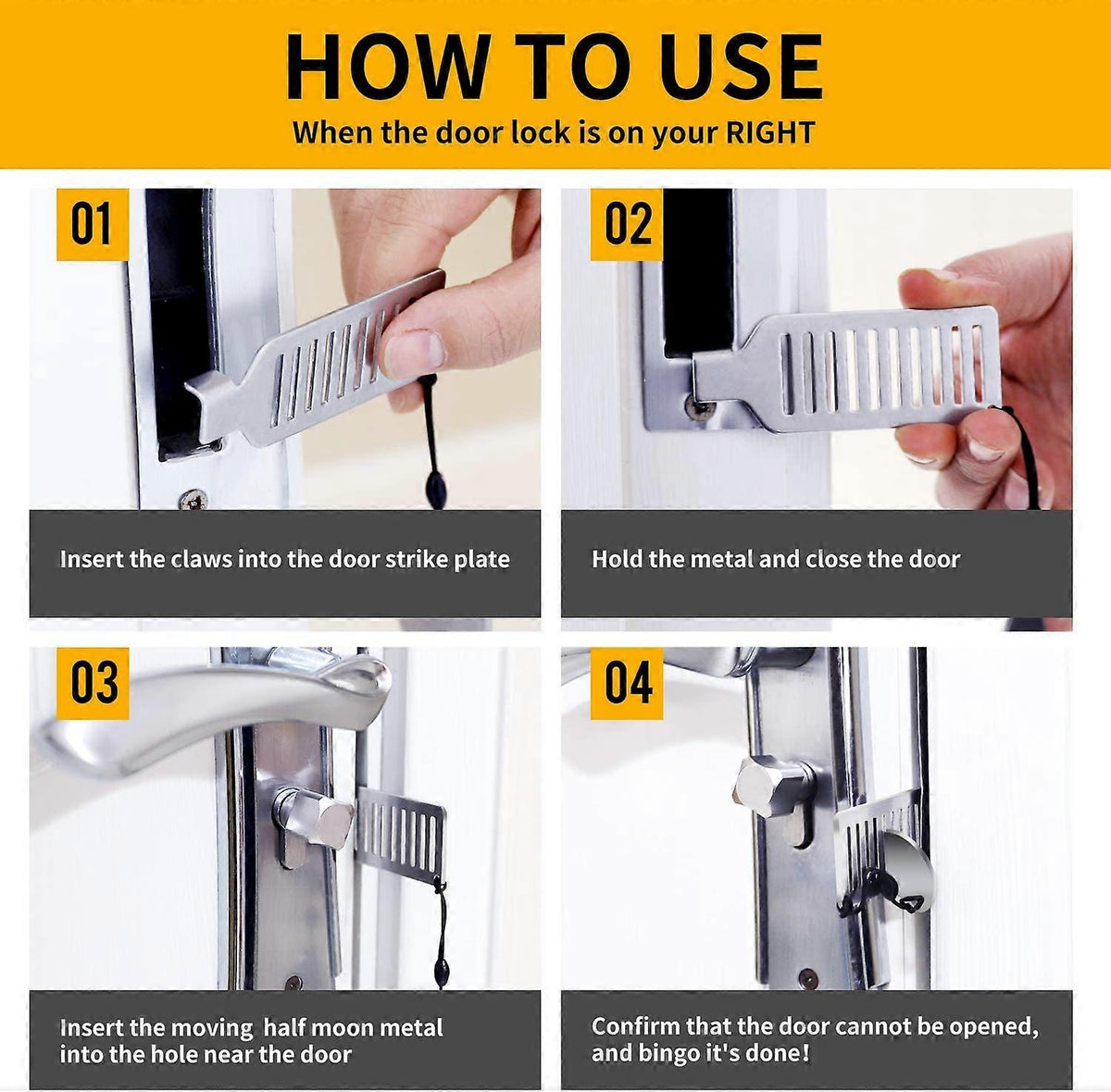 HOW TO USE
When the door lock is on your RIGHT

01
Insert the claws into the door strike plate

02
Hold the metal and close the door

03
Insert the moving half moon metal into the hole near the door

04
Confirm that the door cannot be opened, and bingo it's done!