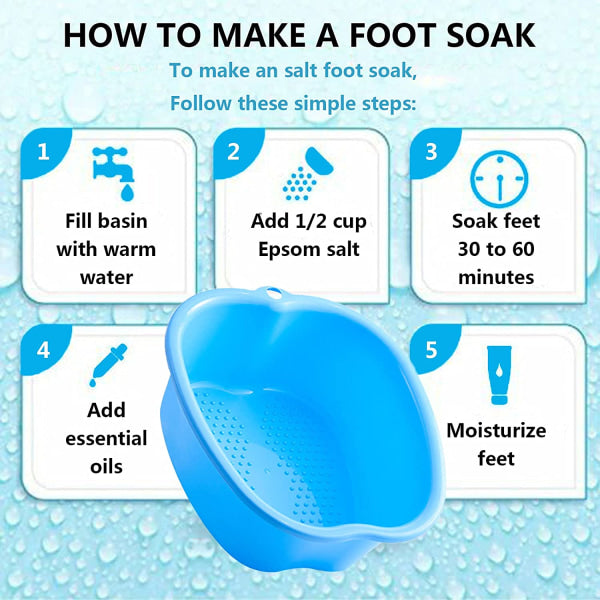 HOW TO MAKE A FOOT SOAK

To make an salt foot soak,
Follow these simple steps:

1
Fill basin with warm water

2
Add 1/2 cup Epsom salt

3
Soak feet 30 to 60 minutes

4
Add essential oils

5
Moisturize feet