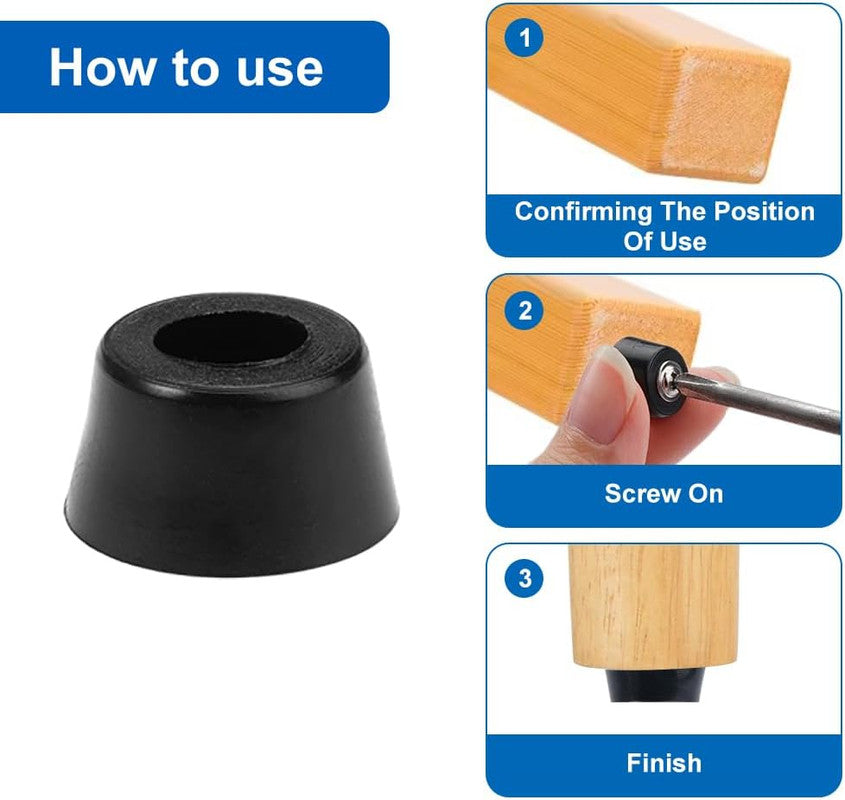 How to use

1

Confirming The Position Of Use

2

Screw On

3

Finish