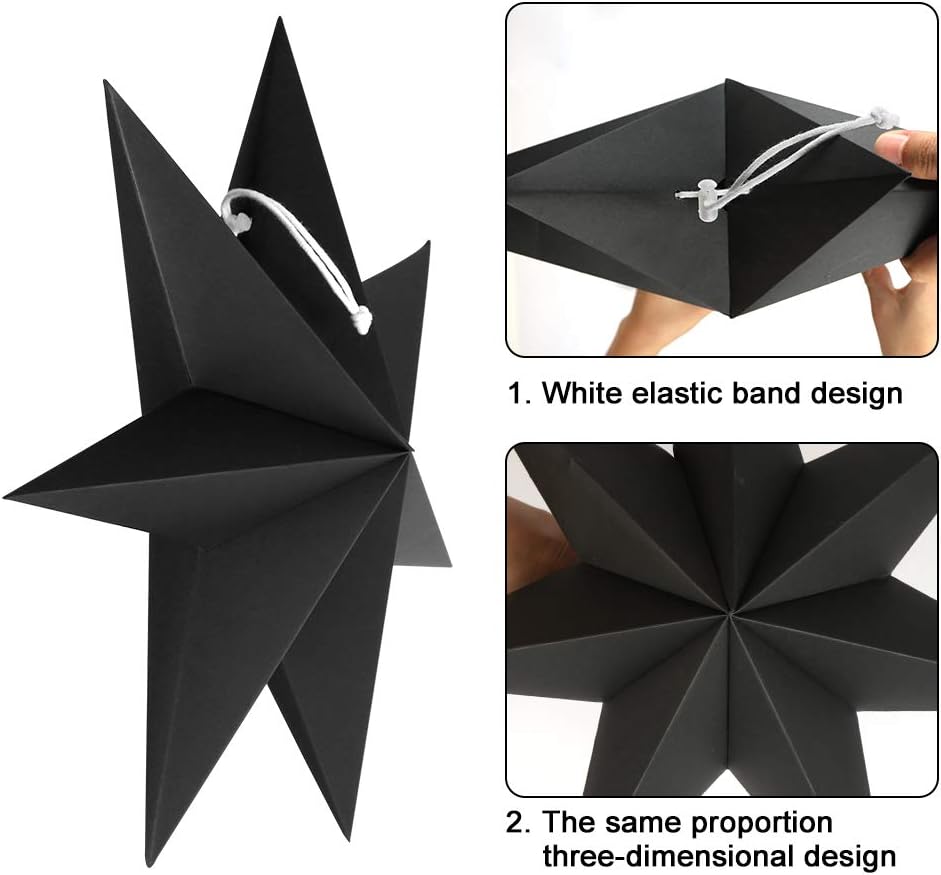 1. White elastic band design

2. The same proportion three-dimensional design