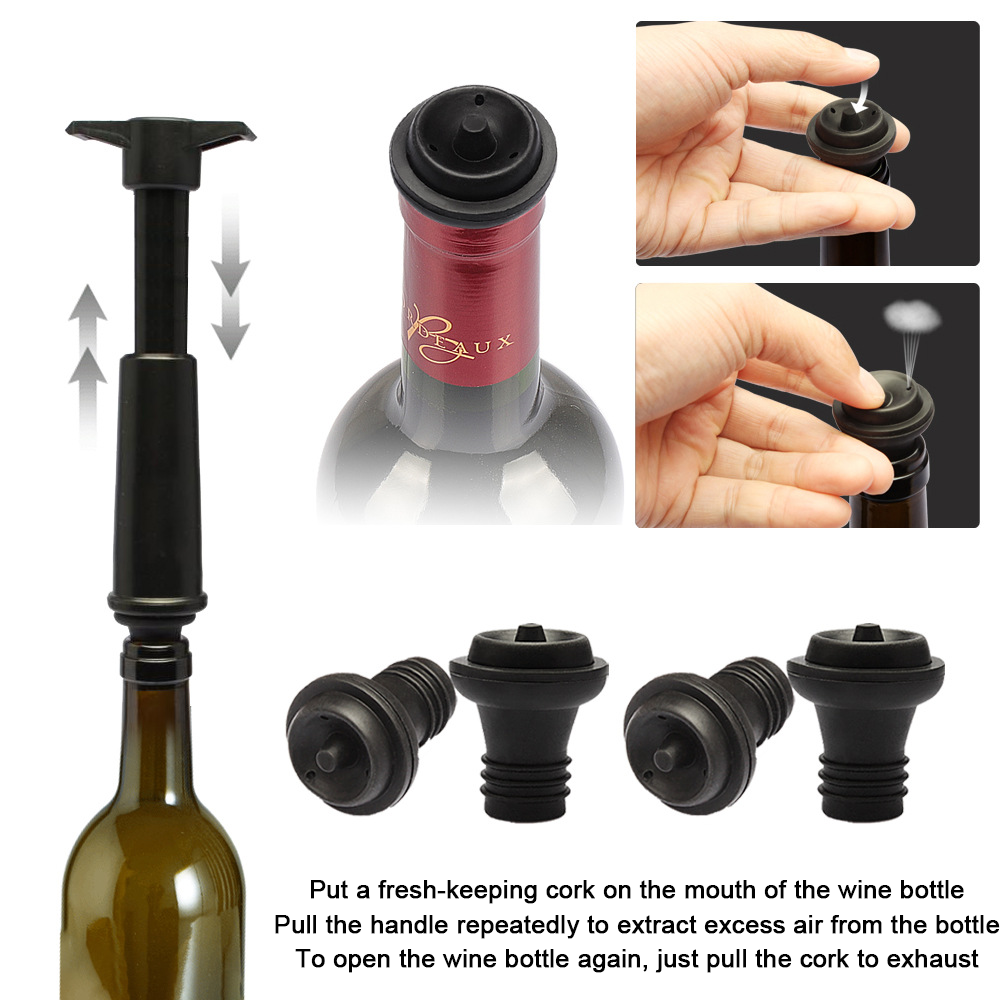 DEAUX

Put a fresh-keeping cork on the mouth of the wine bottle
Pull the handle repeatedly to extract excess air from the bottle
To open the wine bottle again, just pull the cork to exhaust