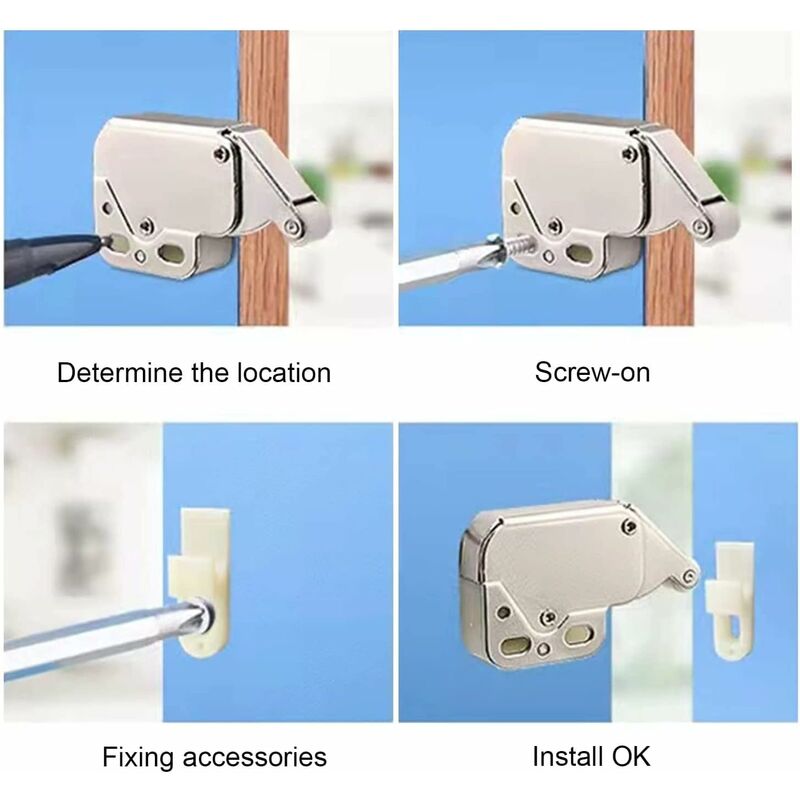 Determine the location

Screw-on

Fixing accessories

Install OK