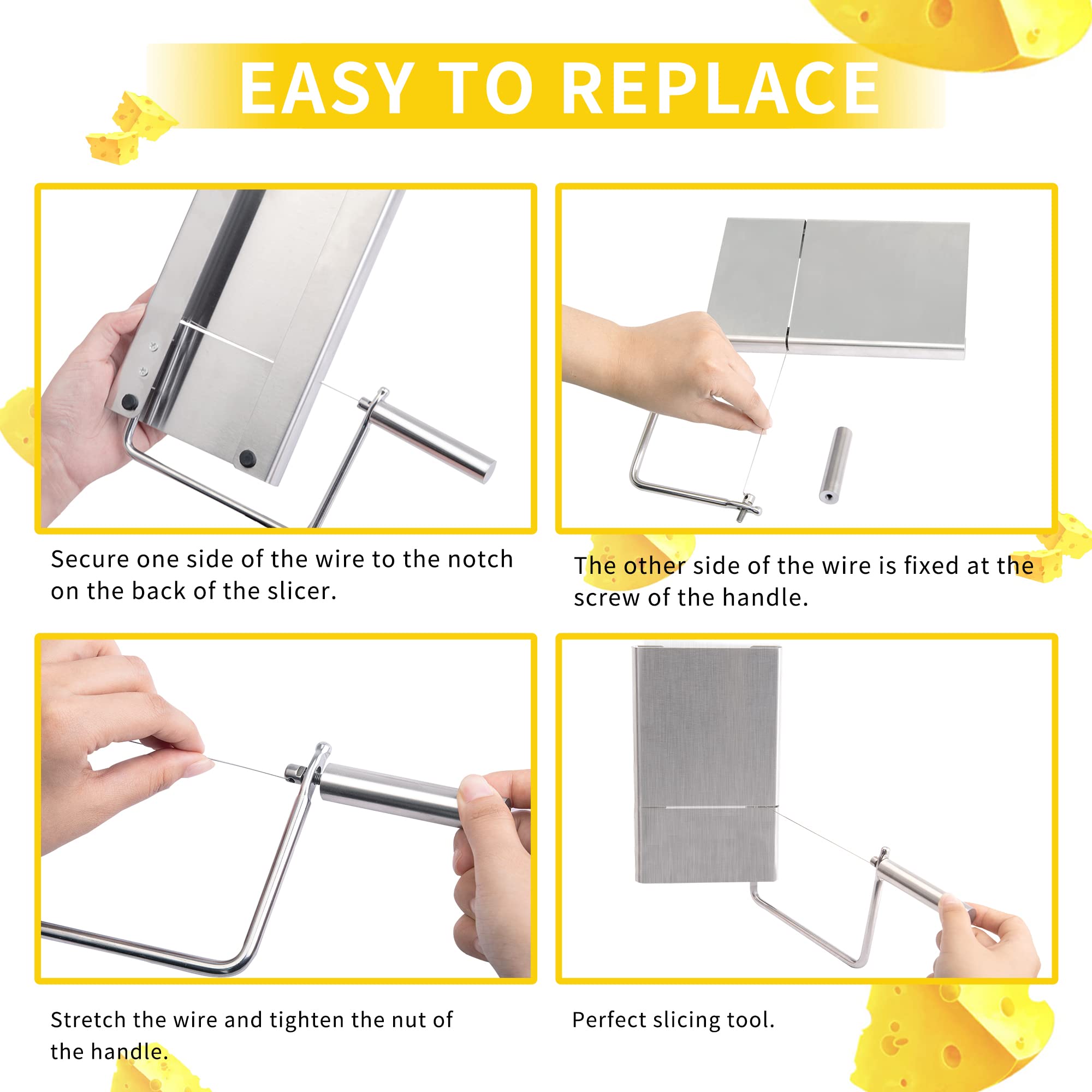 EASY TO REPLACE

Secure one side of the wire to the notch on the back of the slicer.

The other side of the wire is fixed at the screw of the handle.

Stretch the wire and tighten the nut of the handle.

Perfect slicing tool.