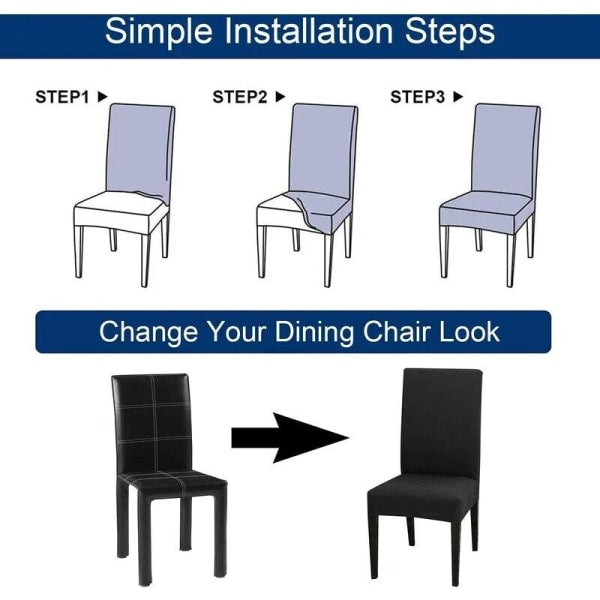 Simple Installation Steps

STEP1 ▶

STEP2 ▶

STEP3 ▶

Change Your Dining Chair Look