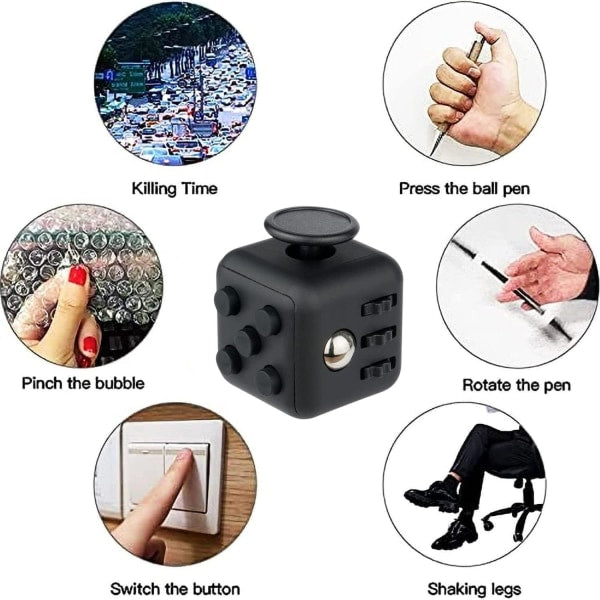 Killing Time

Press the ball pen

Pinch the bubble

Rotate the pen

Switch the button

Shaking legs