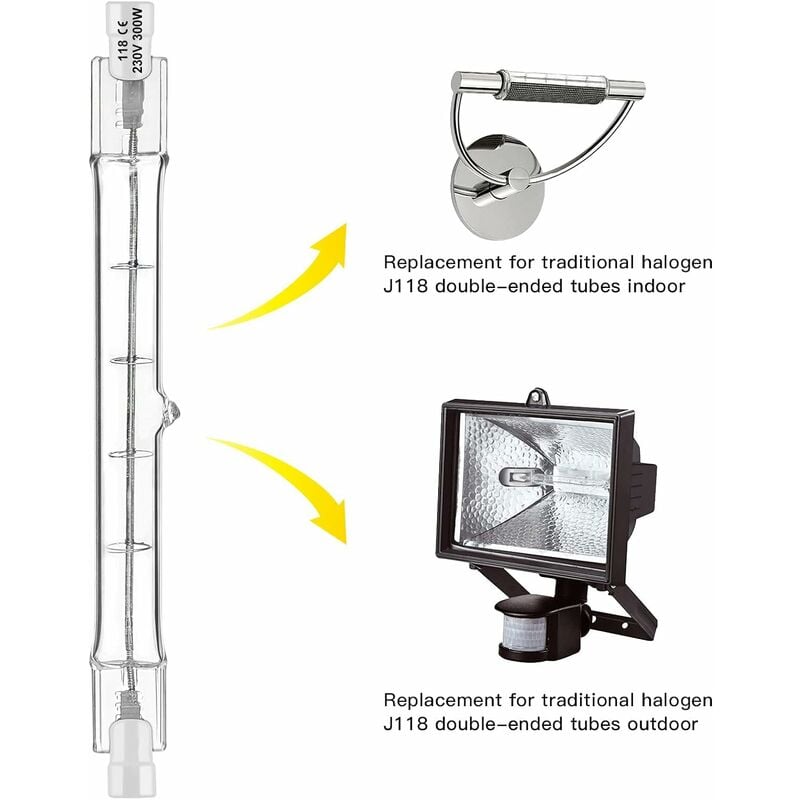 118 CE
230V 300W

Replacement for traditional halogen J118 double-ended tubes indoor

Replacement for traditional halogen J118 double-ended tubes outdoor