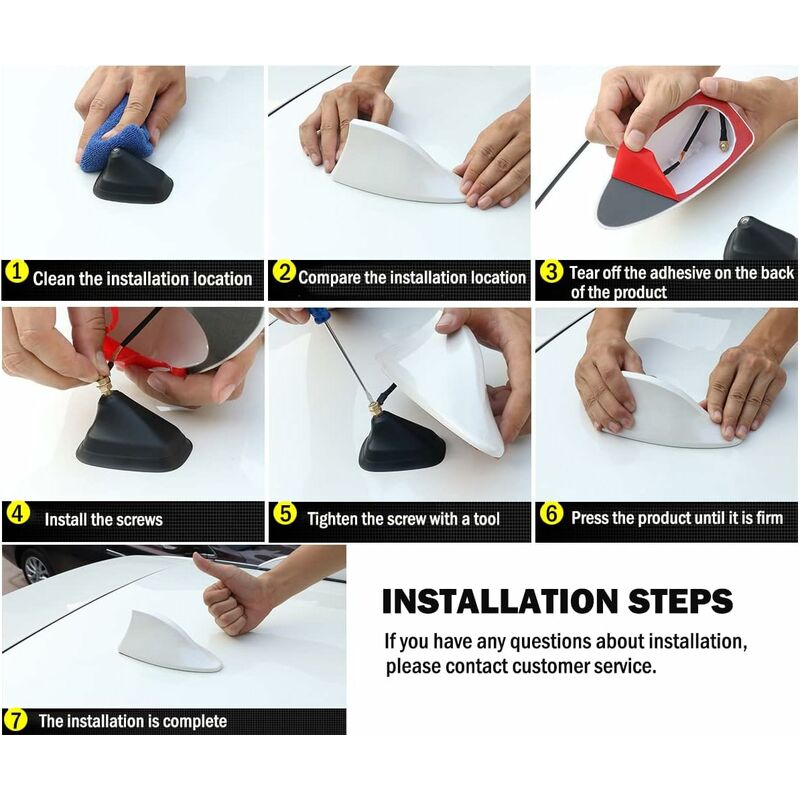 1 Clean the installation location

2 Compare the installation location

3 Tear off the adhesive on the back of the product

4 Install the screws

5 Tighten the screw with a tool

6 Press the product until it is firm

7 The installation is complete

INSTALLATION STEPS

If you have any questions about installation, please contact customer service.