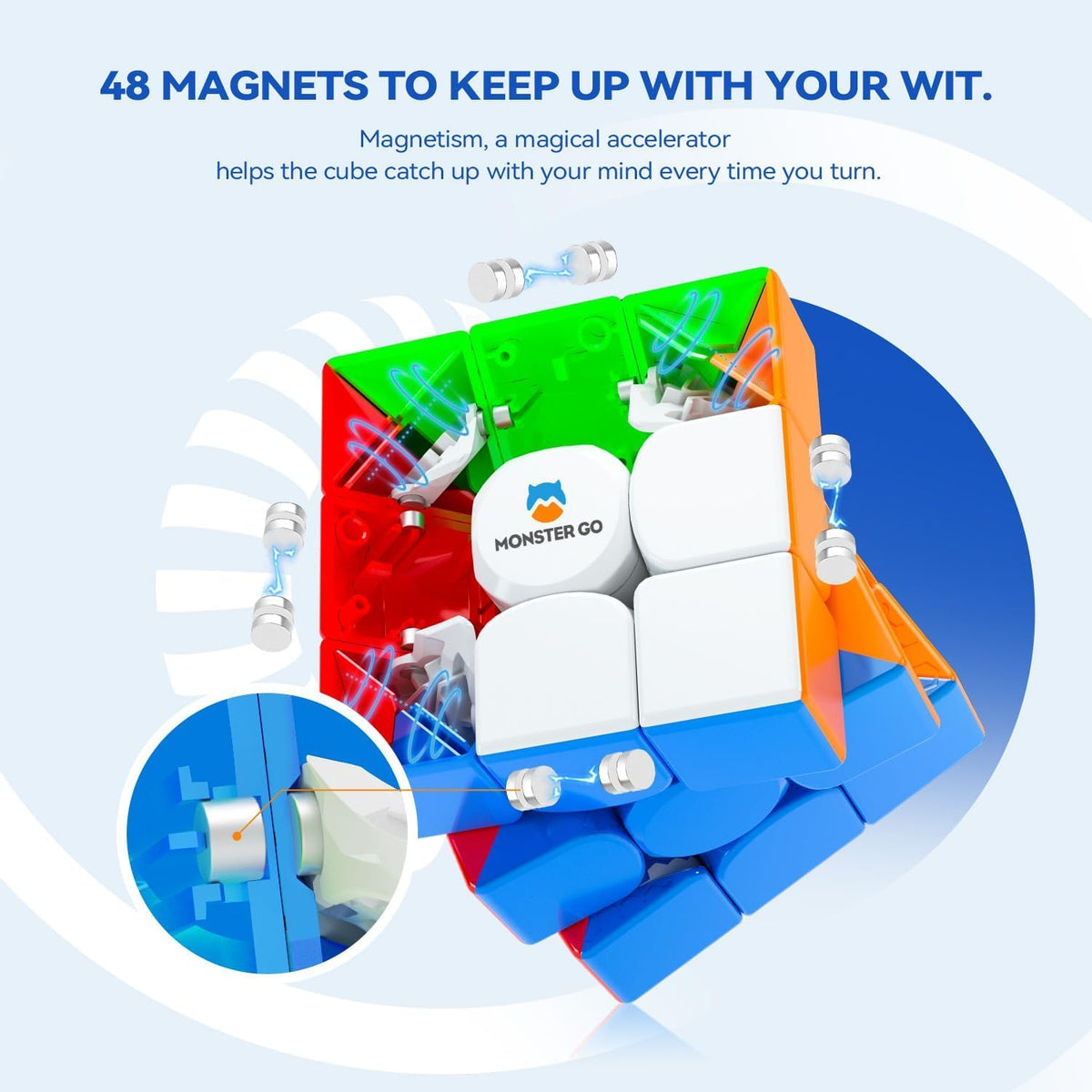 48 MAGNETS TO KEEP UP WITH YOUR WIT.

Magnetism, a magical accelerator
helps the cube catch up with your mind every time you turn.

MONSTER GO