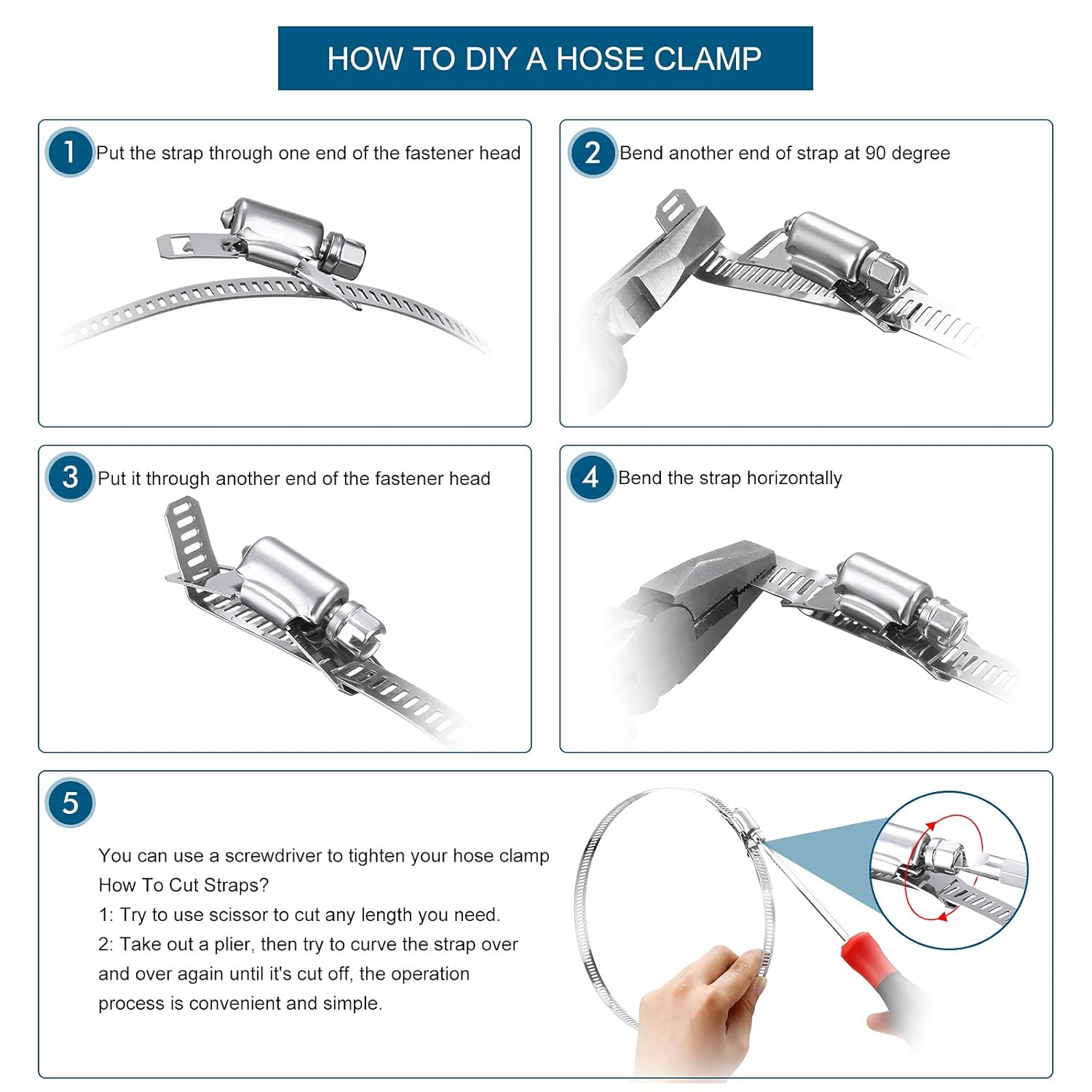 HOW TO DIY A HOSE CLAMP

1 Put the strap through one end of the fastener head

2 Bend another end of strap at 90 degree

3 Put it through another end of the fastener head

4 Bend the strap horizontally

5

You can use a screwdriver to tighten your hose clamp
How To Cut Straps?
1: Try to use scissor to cut any length you need.
2: Take out a plier, then try to curve the strap over and over again until it's cut off, the operation process is convenient and simple.