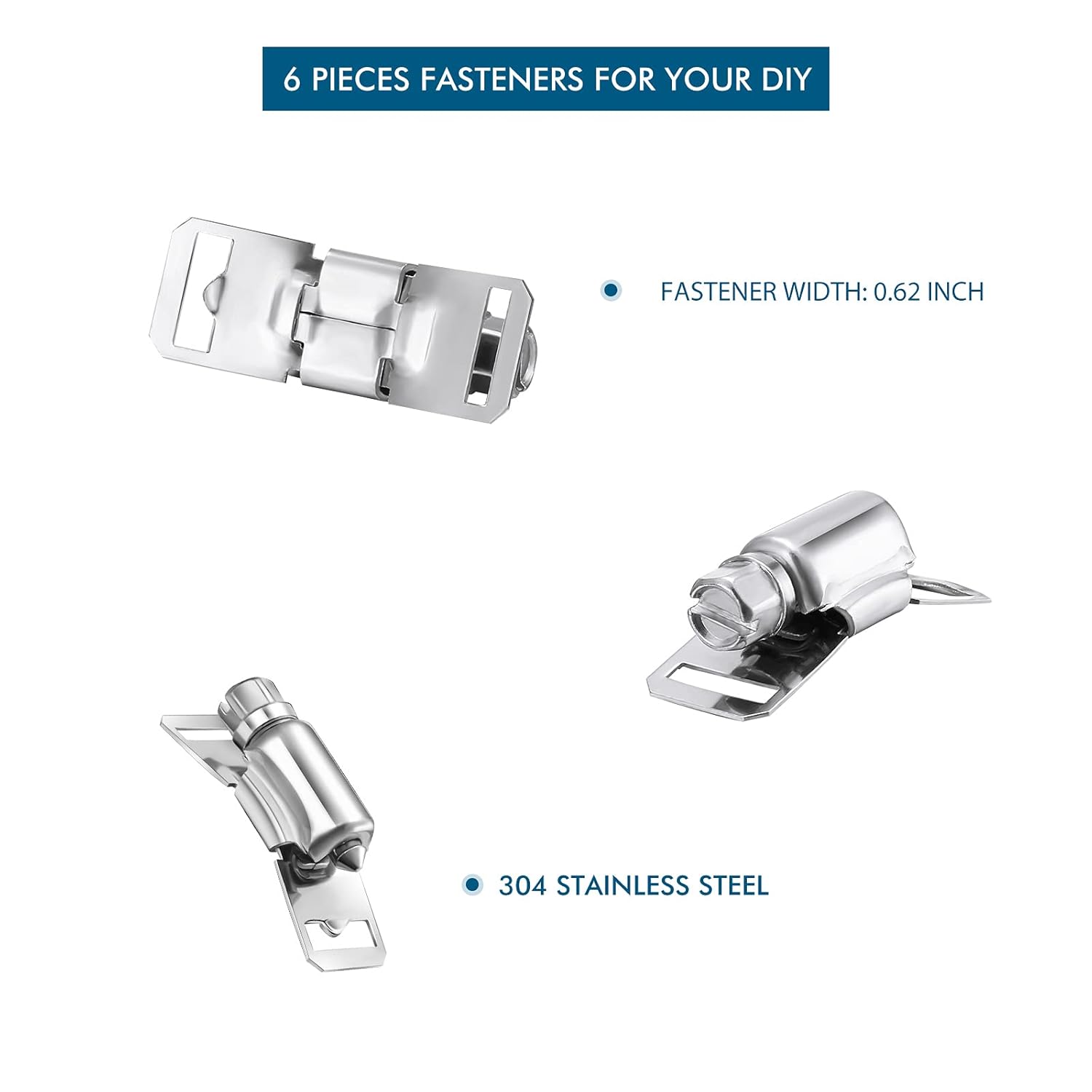 6 PIECES FASTENERS FOR YOUR DIY

FASTENER WIDTH: 0.62 INCH

304 STAINLESS STEEL