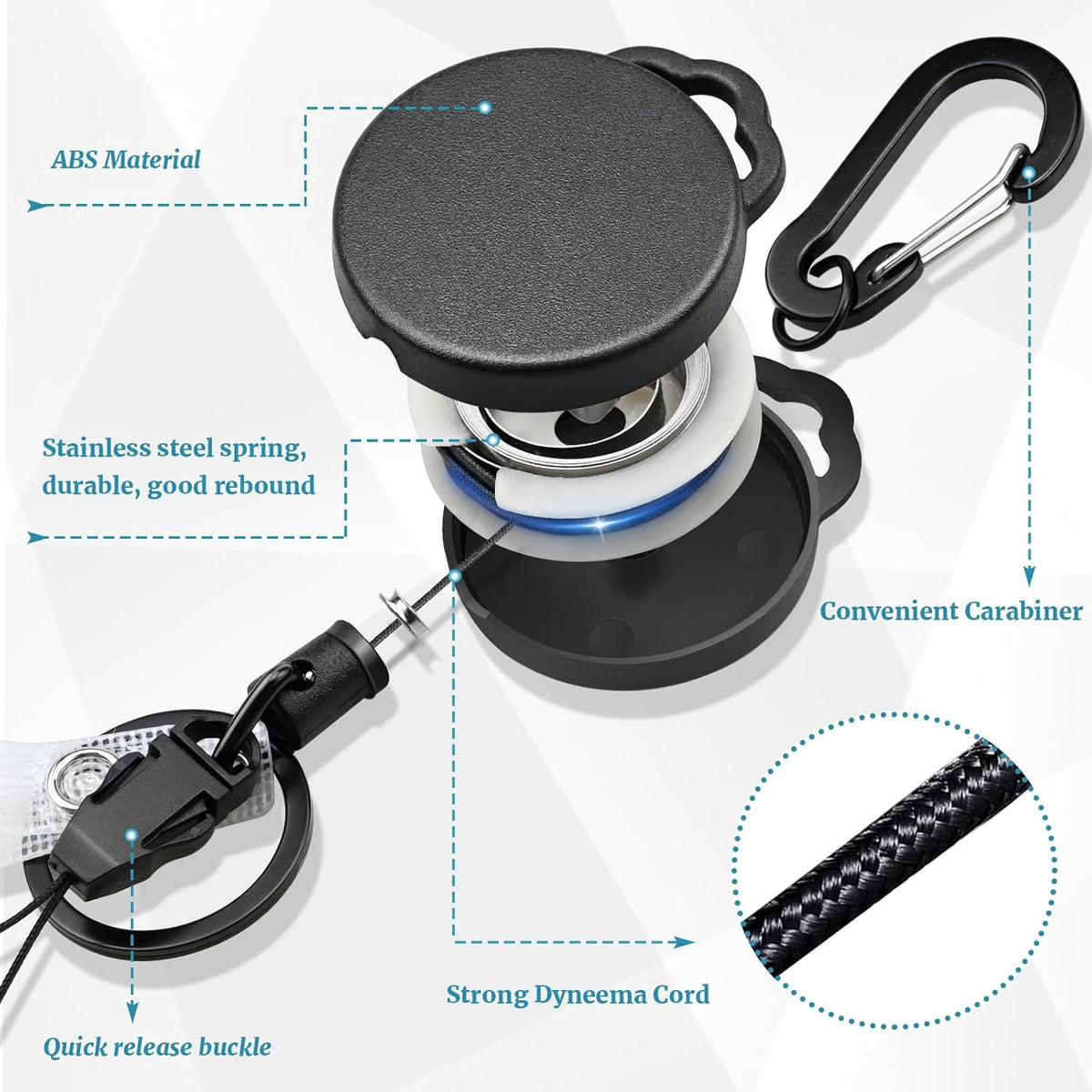 ABS Material

Stainless steel spring, durable, good rebound

Convenient Carabiner

Strong Dyneema Cord

Quick release buckle