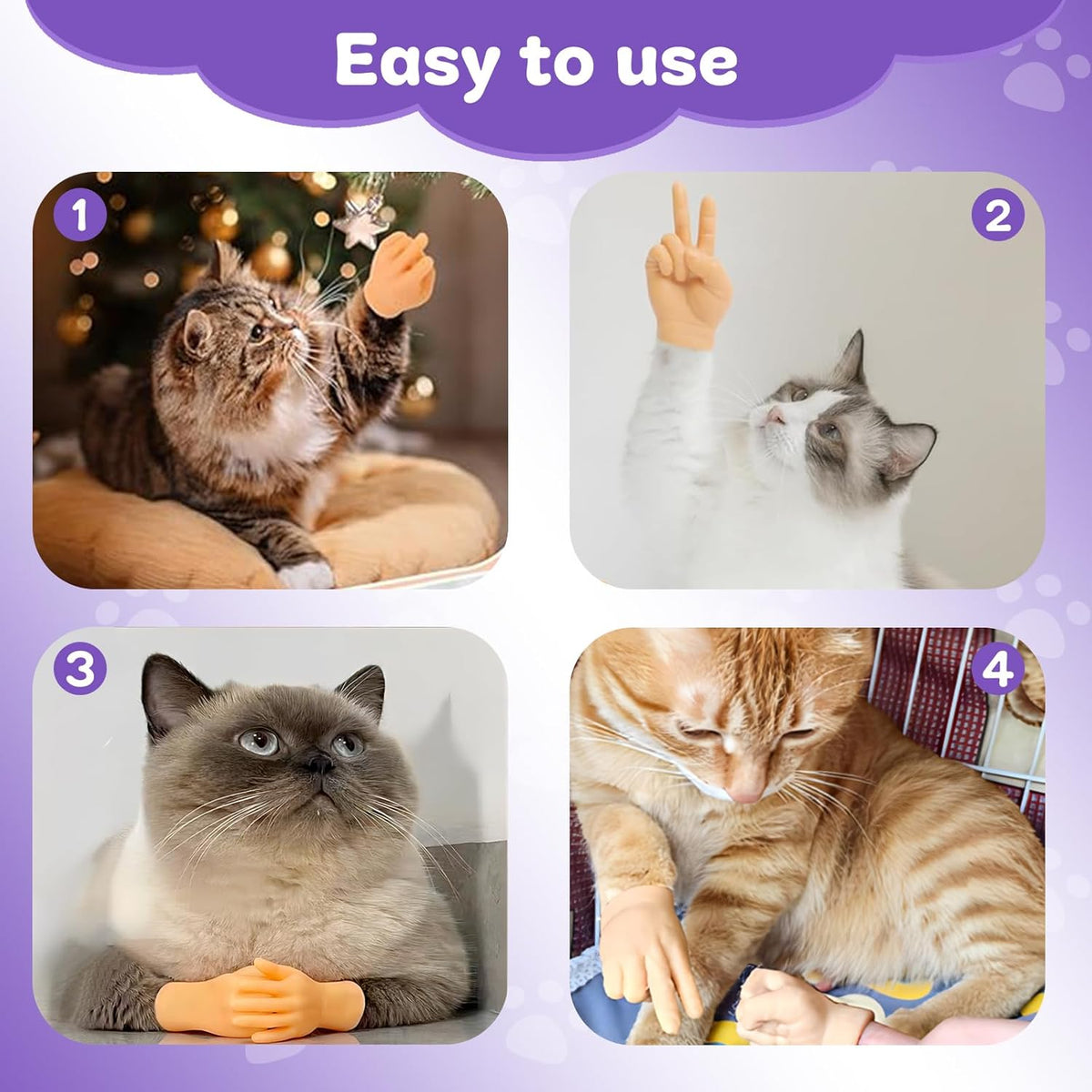 Easy to use

1

2

3

4