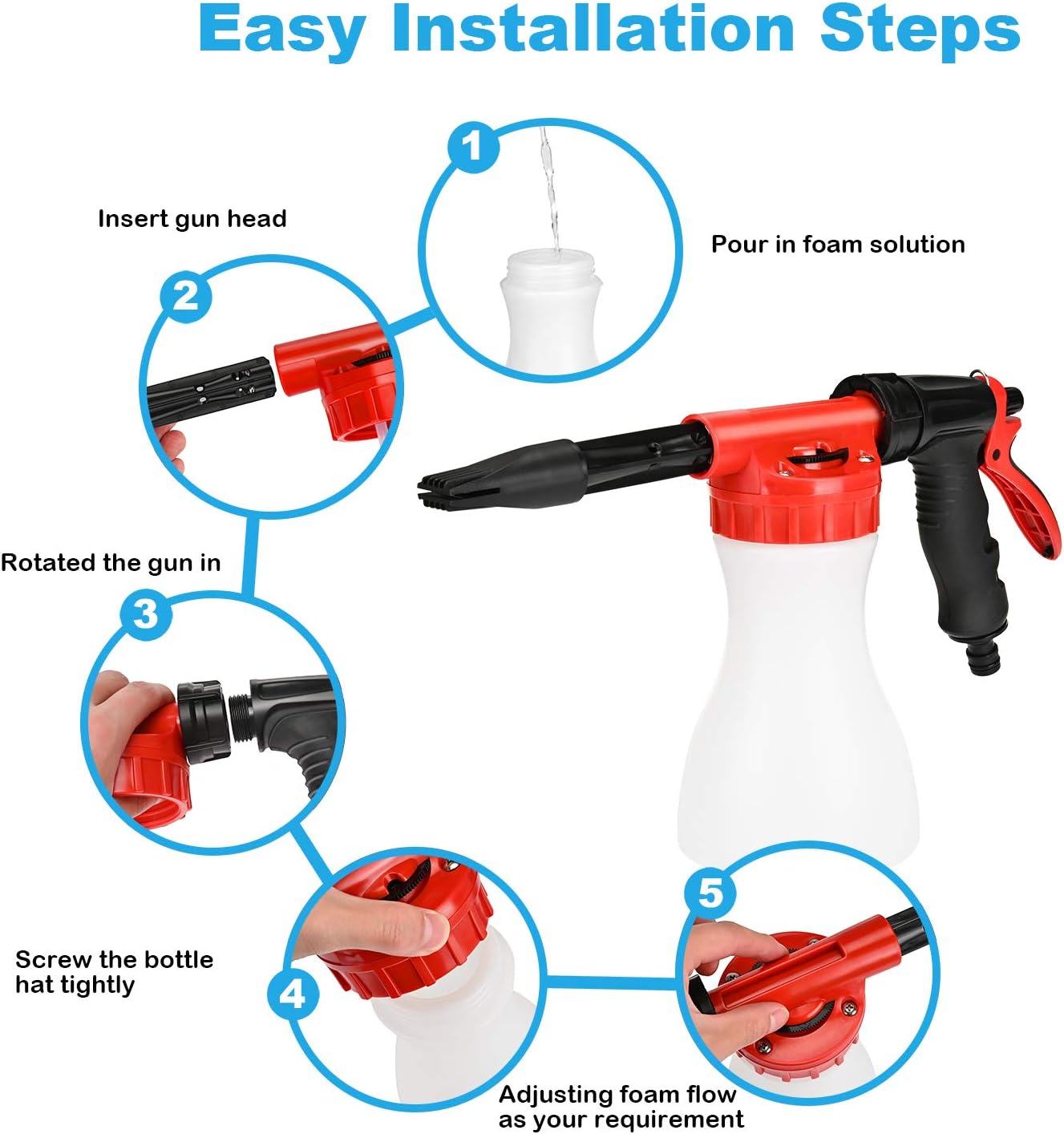 Easy Installation Steps

1

Pour in foam solution

Insert gun head

2

Rotated the gun in

3

Screw the bottle hat tightly

4

5

Adjusting foam flow as your requirement