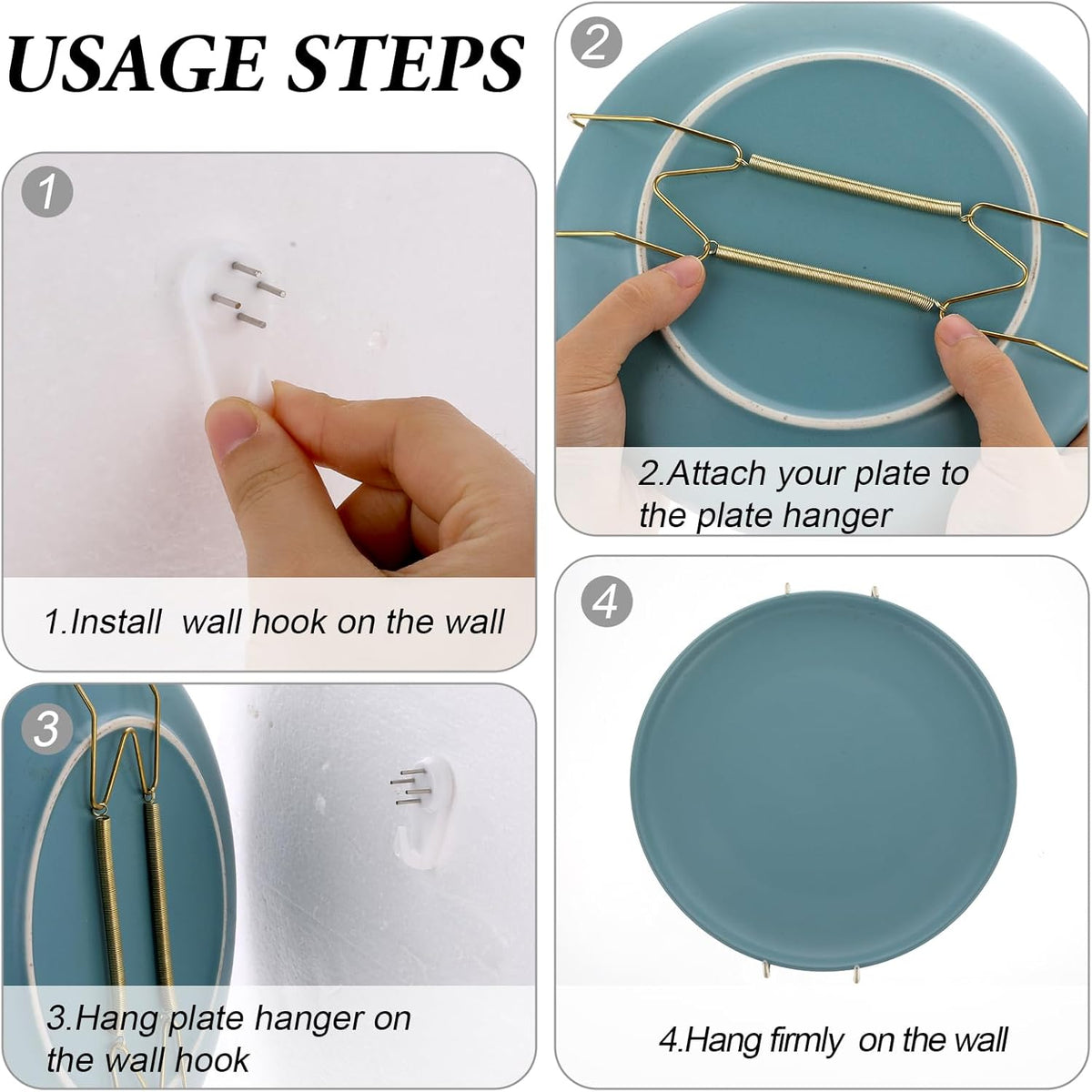 USAGE STEPS

1

1.Install wall hook on the wall

2

2.Attach your plate to the plate hanger

3

3.Hang plate hanger on the wall hook

4

4.Hang firmly on the wall